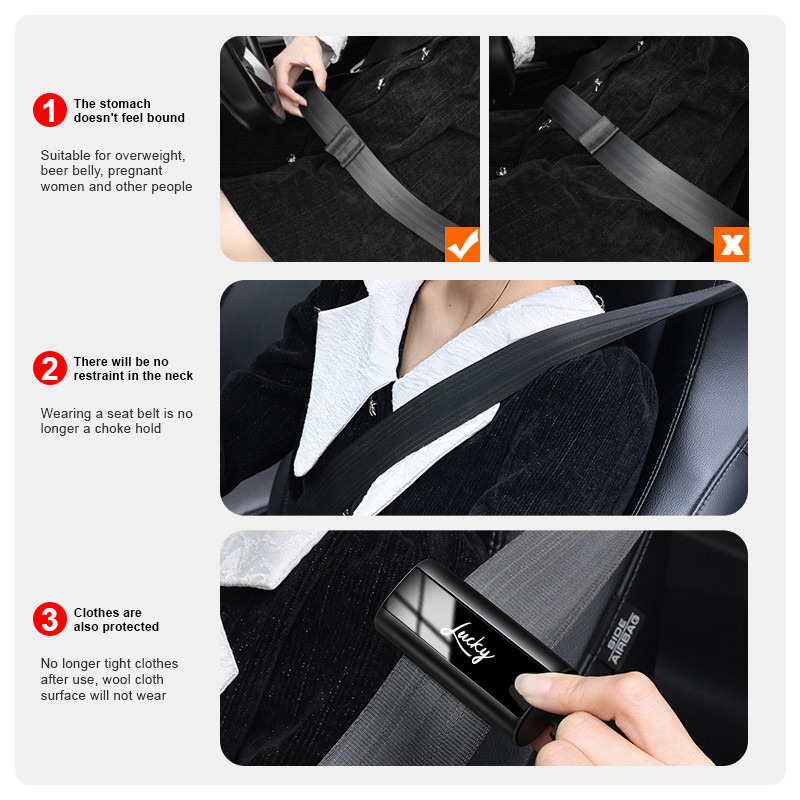 1 The stomach doesn't feel bound

Suitable for overweight, beer belly, pregnant women and other people

2 There will be no restraint in the neck

Wearing a seat belt is no longer a choke hold

3 Clothes are also protected

No longer tight clothes after use, wool cloth surface will not wear

Lucky

SIDE AIRBAG