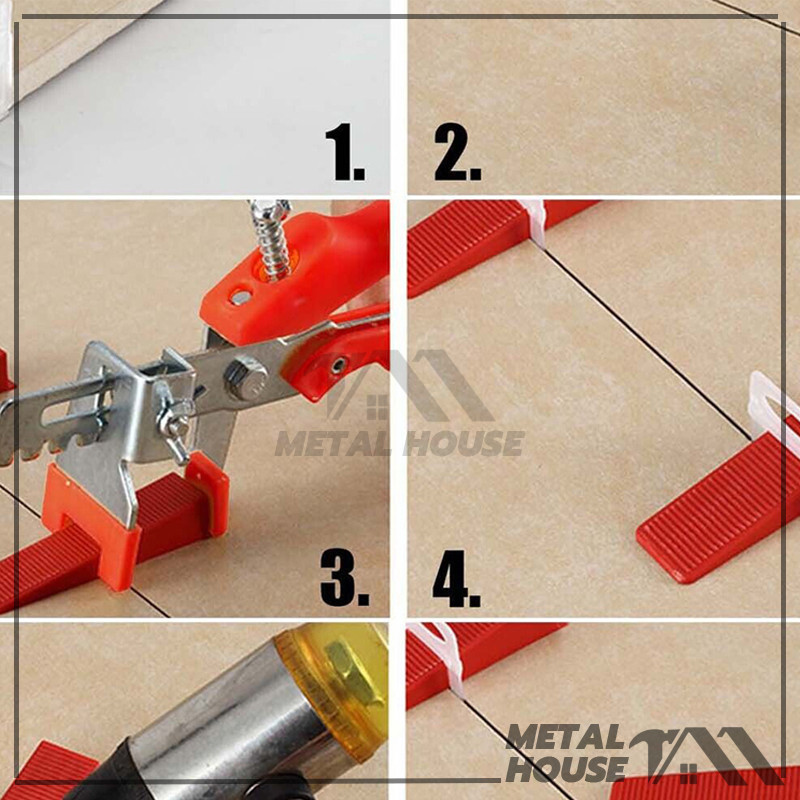 1.

2.

METAL HOUSE

3.

4.

METAL HOUSE