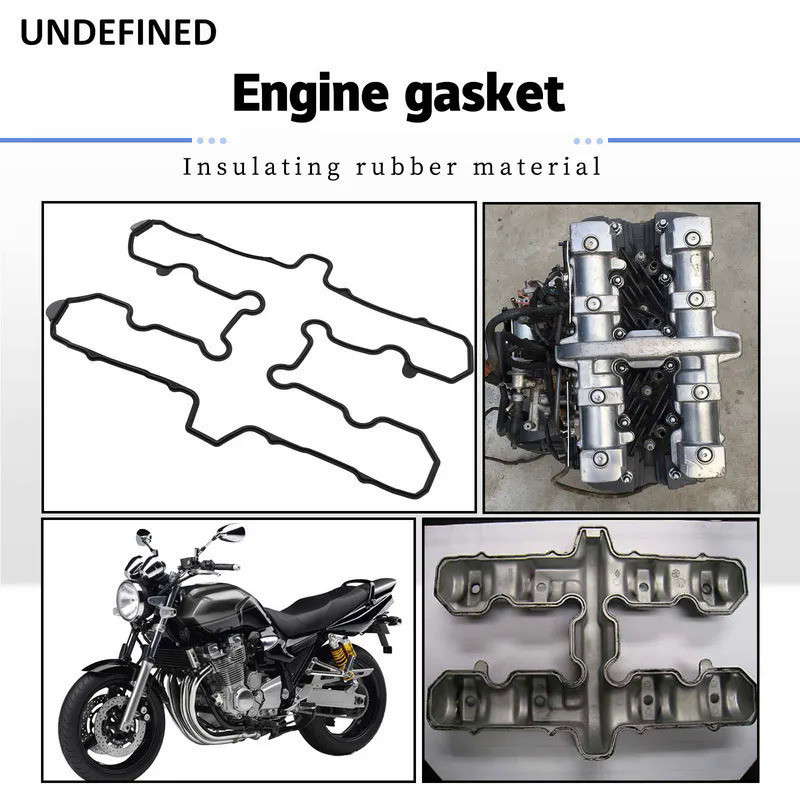 UNDEFINED

Engine gasket

Insulating rubber material