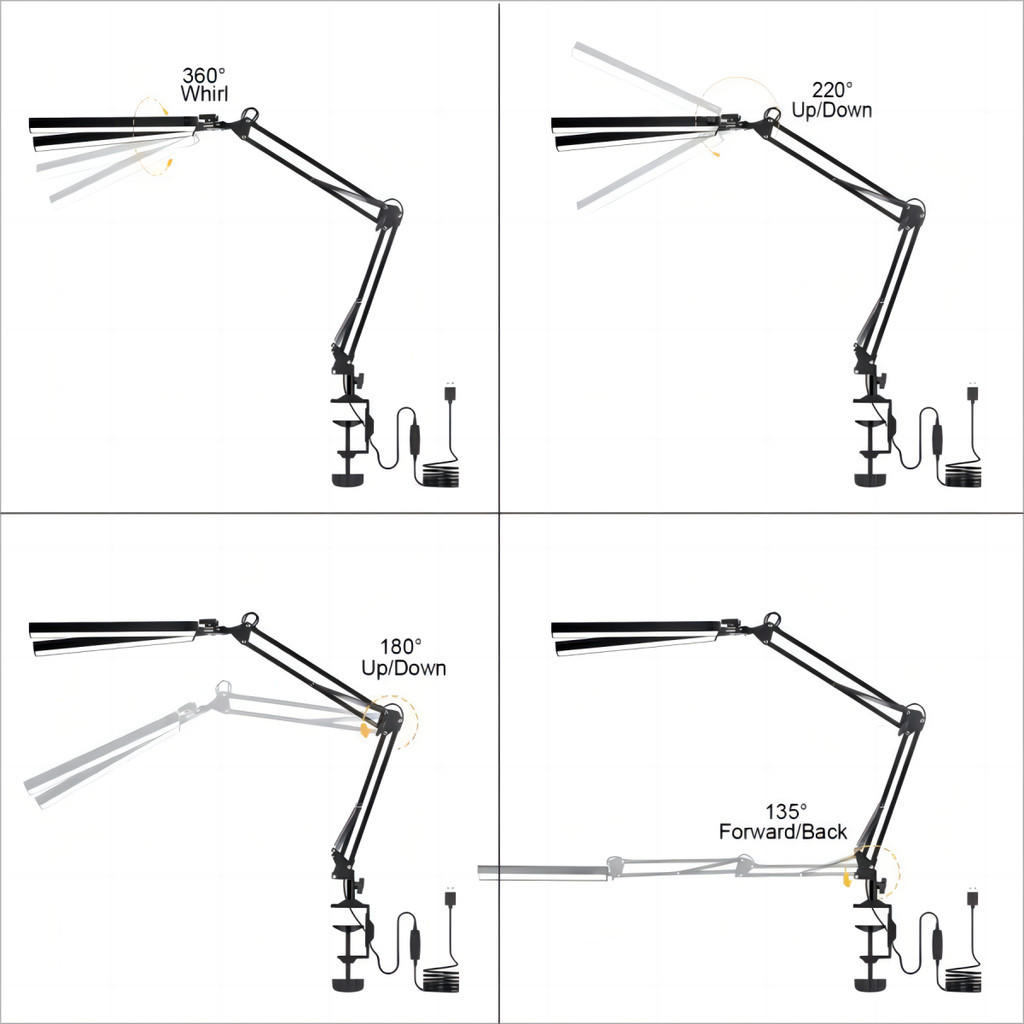 360°
Whirl

220°
Up/Down

180°
Up/Down

135°
Forward/Back