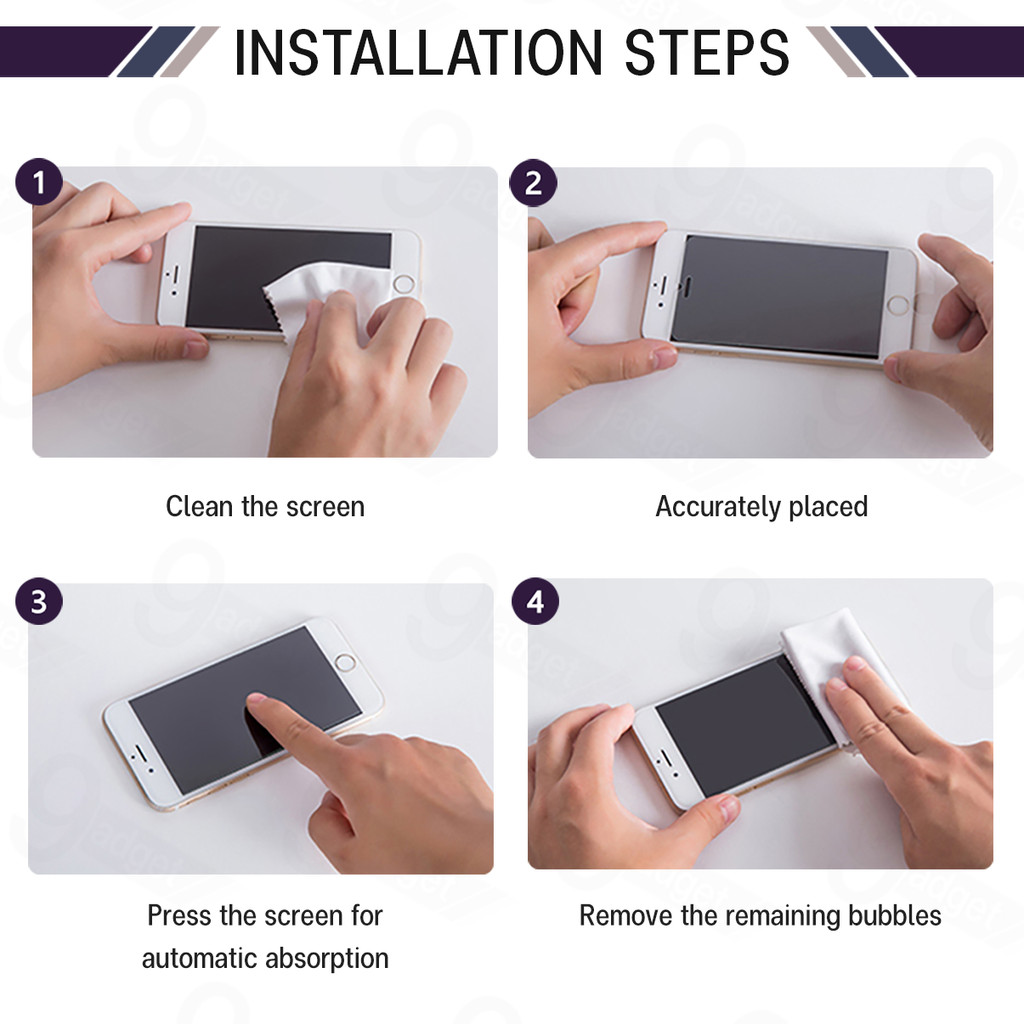 INSTALLATION STEPS

1

Clean the screen

2

Accurately placed

3

Press the screen for automatic absorption

4

Remove the remaining bubbles