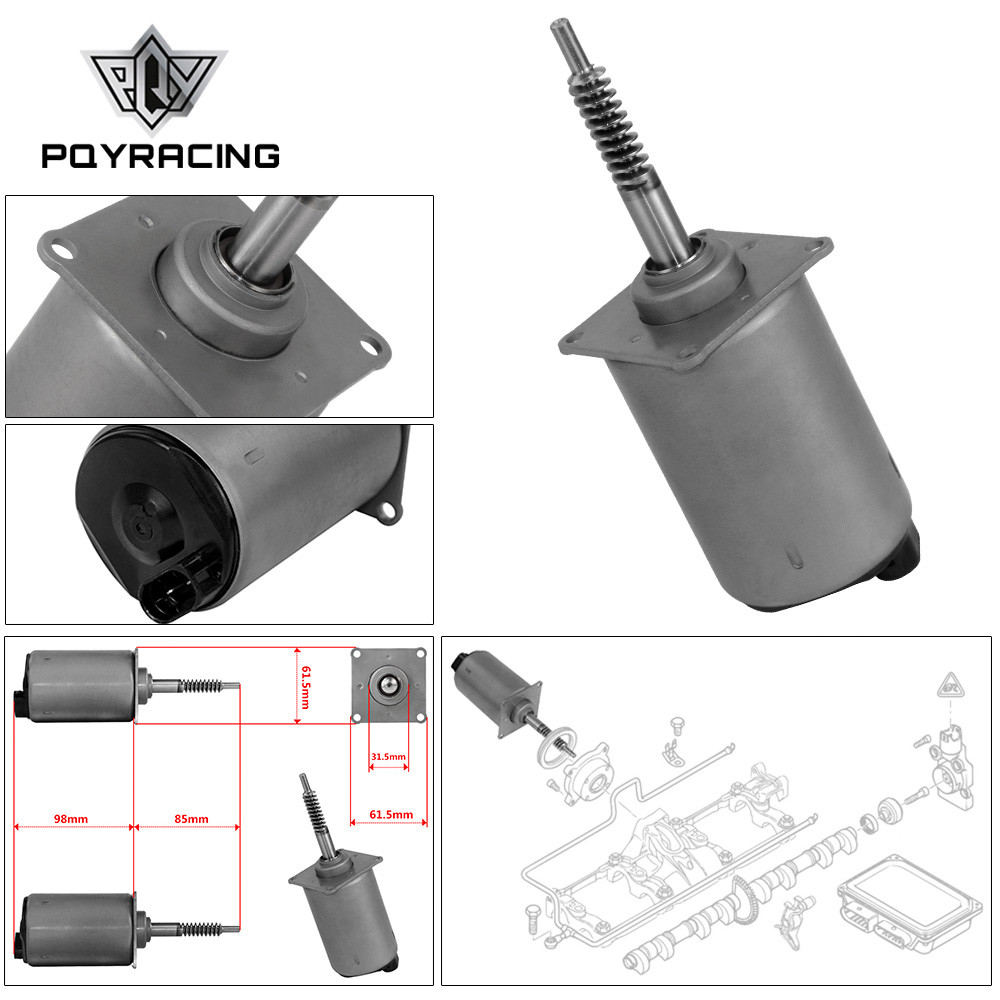 PQY

PQYRACING

61.5mm

31.5mm

98mm

85mm

61.5mm