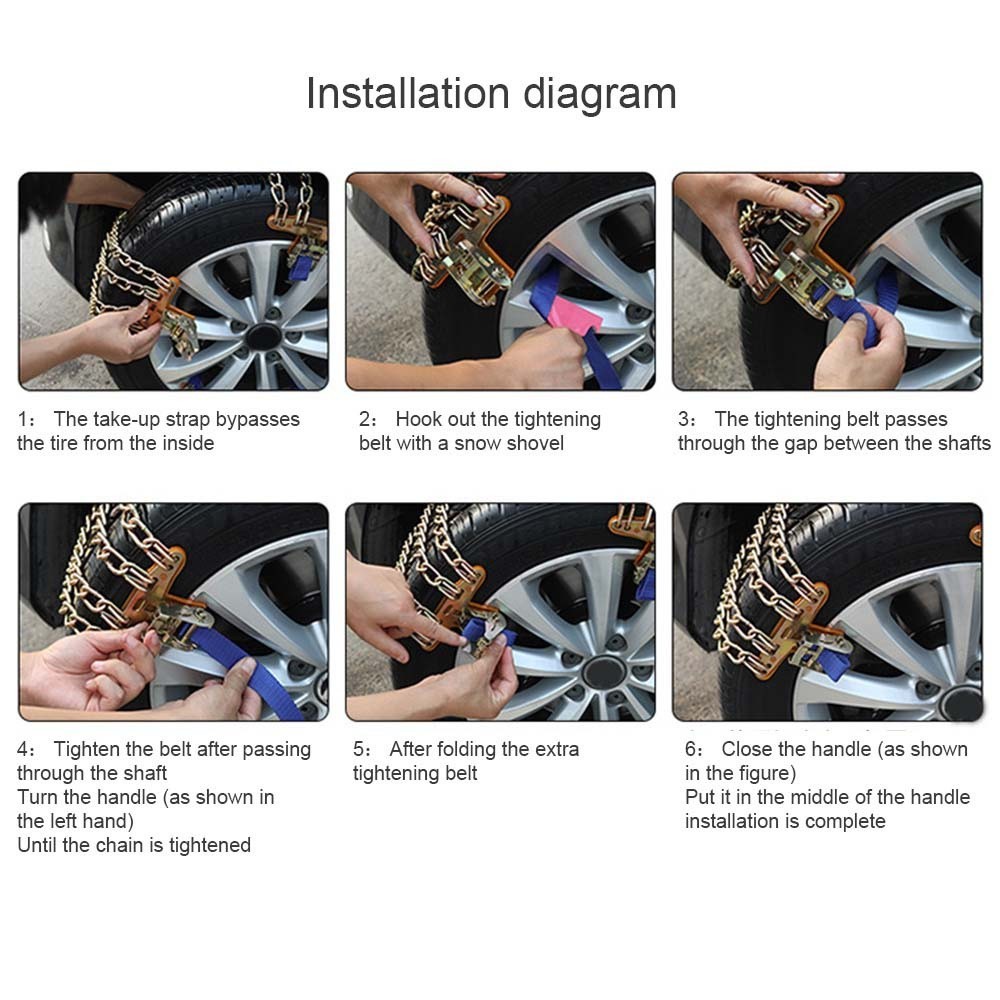 Installation diagram

1: The take-up strap bypasses the tire from the inside

2: Hook out the tightening belt with a snow shovel

3: The tightening belt passes through the gap between the shafts

4: Tighten the belt after passing through the shaft
Turn the handle (as shown in the left hand)
Until the chain is tightened

5: After folding the extra tightening belt

6: Close the handle (as shown in the figure)
Put it in the middle of the handle installation is complete