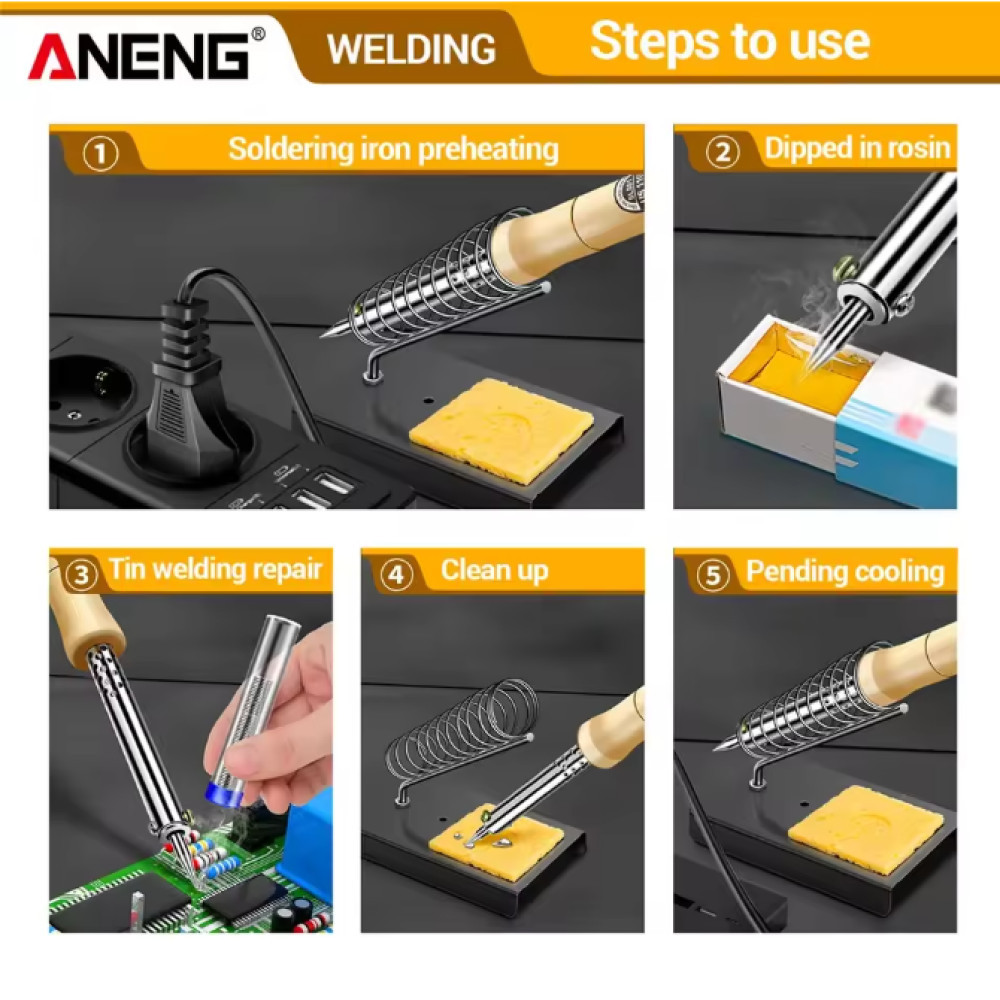 ANENG®
WELDING
Steps to use

① Soldering iron preheating

② Dipped in rosin

③ Tin welding repair

④ Clean up

⑤ Pending cooling