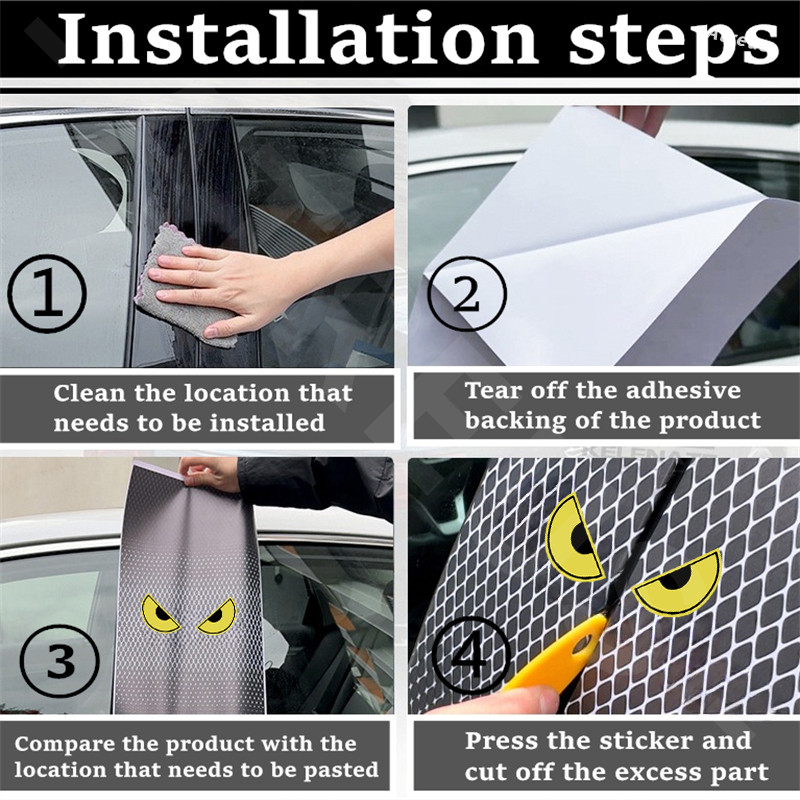 Installation steps

①

Clean the location that needs to be installed

②

Tear off the adhesive backing of the product

③

Compare the product with the location that needs to be pasted

④

Press the sticker and cut off the excess part