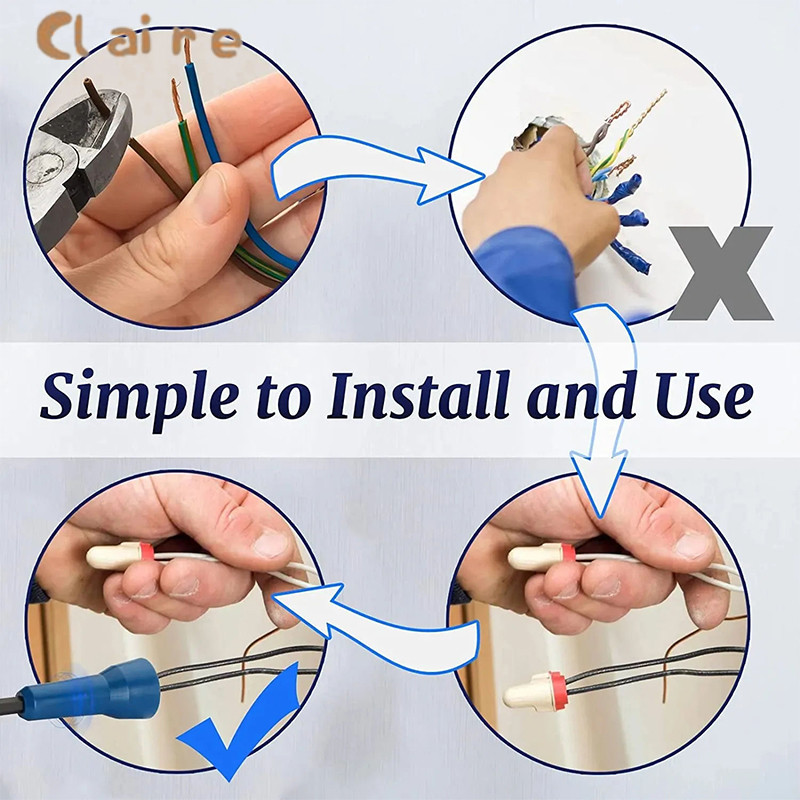 Claire

X

Simple to Install and Use