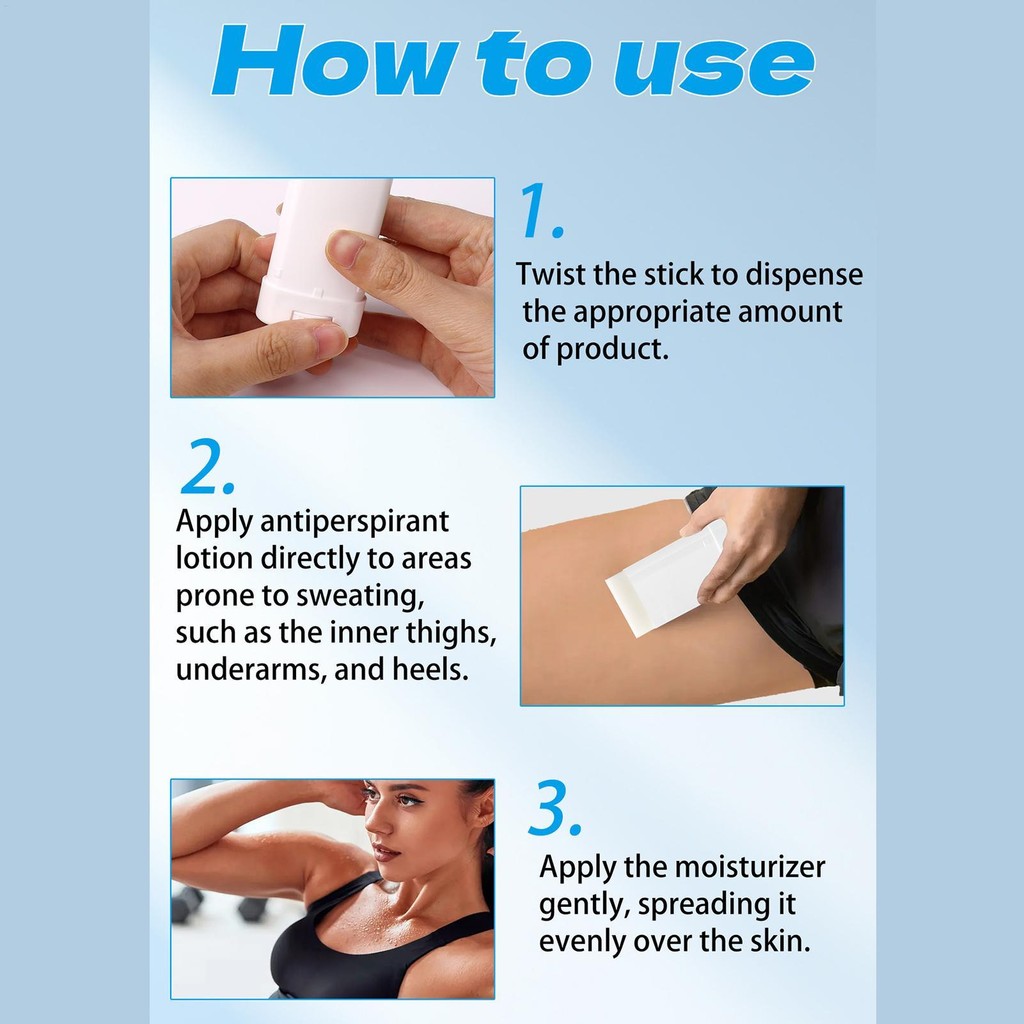 How to use

1.
Twist the stick to dispense the appropriate amount of product.

2.
Apply antiperspirant lotion directly to areas prone to sweating, such as the inner thighs, underarms, and heels.

3.
Apply the moisturizer gently, spreading it evenly over the skin.