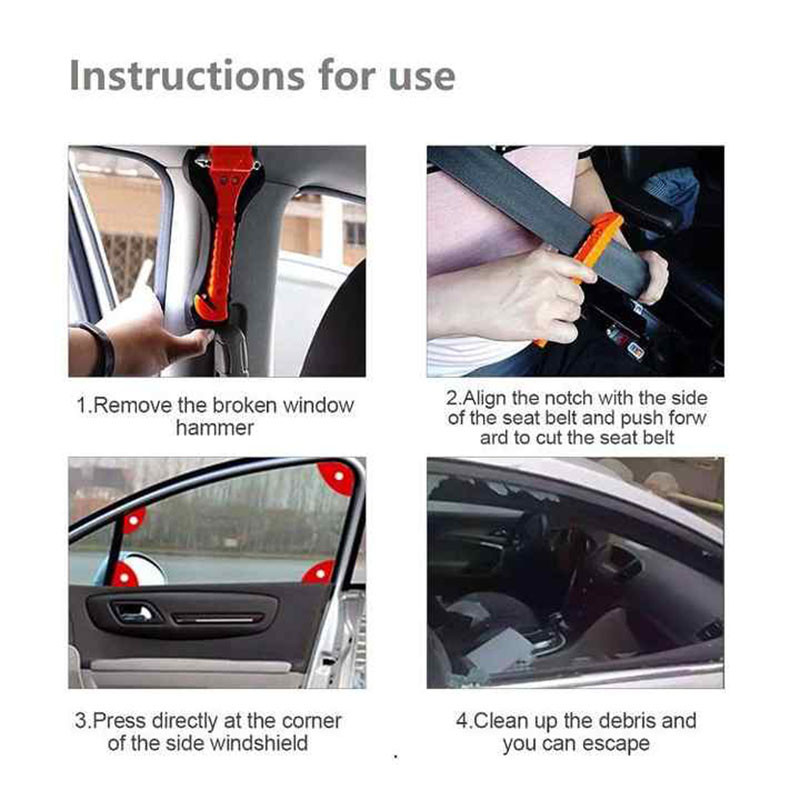 Instructions for use

1.Remove the broken window hammer

2.Align the notch with the side of the seat belt and push forw ard to cut the seat belt

3.Press directly at the corner of the side windshield

4.Clean up the debris and you can escape