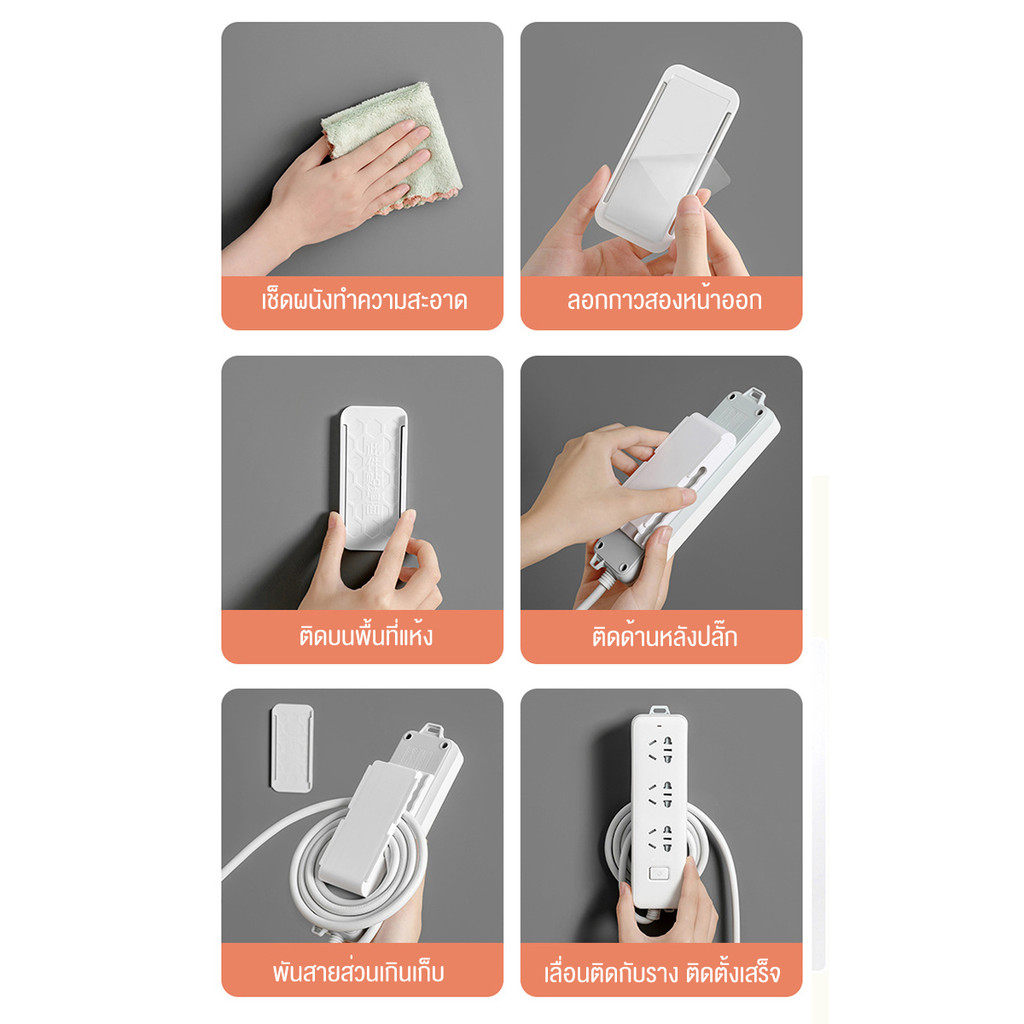 เช็ดผนังทำความสะอาด

ลอกกาวสองหน้าออก

ติดบนพื้นที่แห้ง

ติดด้านหลังปลั๊ก

พันสายส่วนเกินเก็บ

เลื่อนติดกับราง ติดตั้งเสร็จ