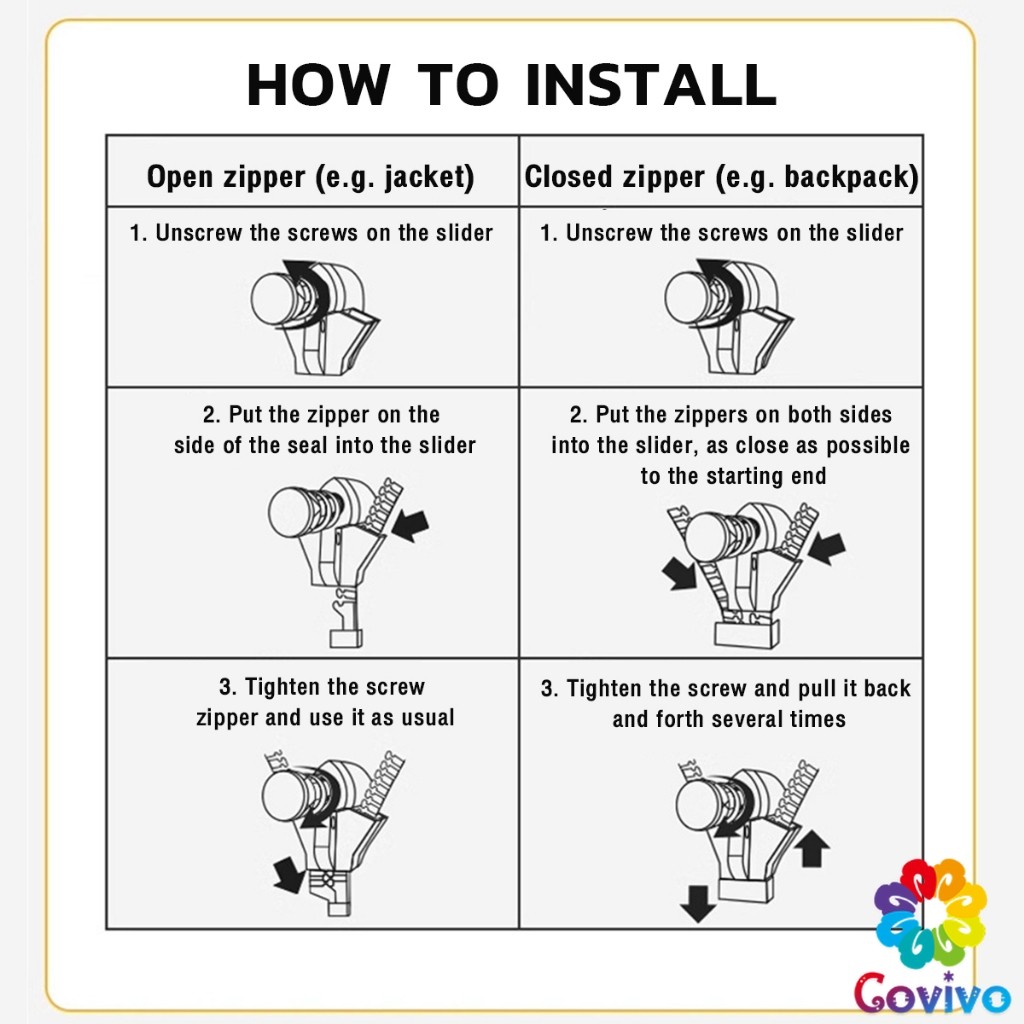 HOW TO INSTALL

| Open zipper (e.g. jacket) | Closed zipper (e.g. backpack) |
|---|---|
| 1. Unscrew the screws on the slider | 1. Unscrew the screws on the slider |
| 2. Put the zipper on the side of the seal into the slider | 2. Put the zippers on both sides into the slider, as close as possible to the starting end |
| 3. Tighten the screw zipper and use it as usual | 3. Tighten the screw and pull it back and forth several times |

Covivo