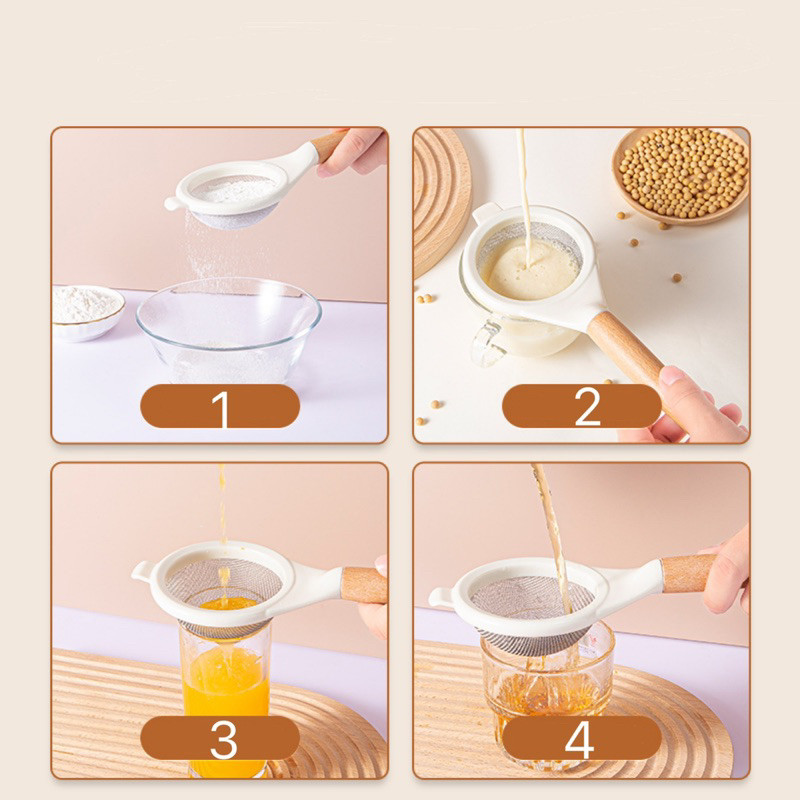 1

2

3

4