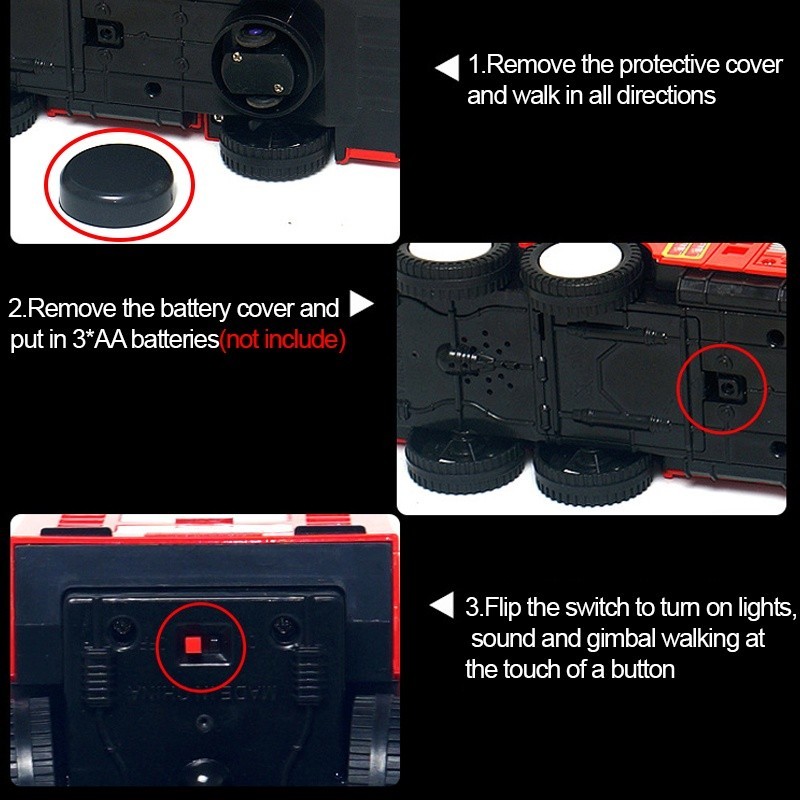 1.Remove the protective cover and walk in all directions

2.Remove the battery cover and put in 3*AA batteries(not include)

3.Flip the switch to turn on lights, sound and gimbal walking at the touch of a button

MADE IN CHINA