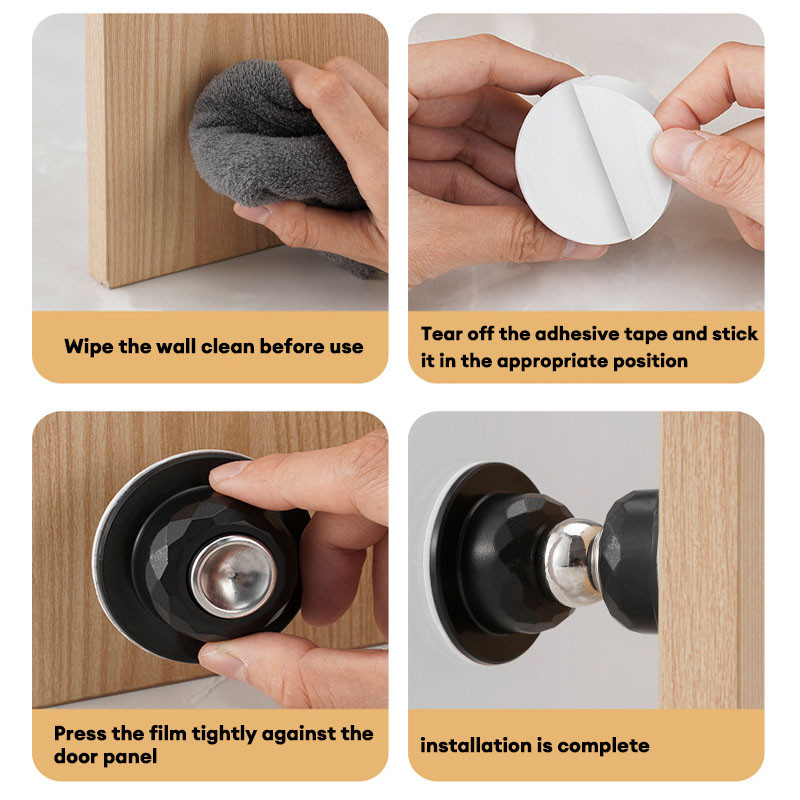 Wipe the wall clean before use

Tear off the adhesive tape and stick it in the appropriate position

Press the film tightly against the door panel

installation is complete