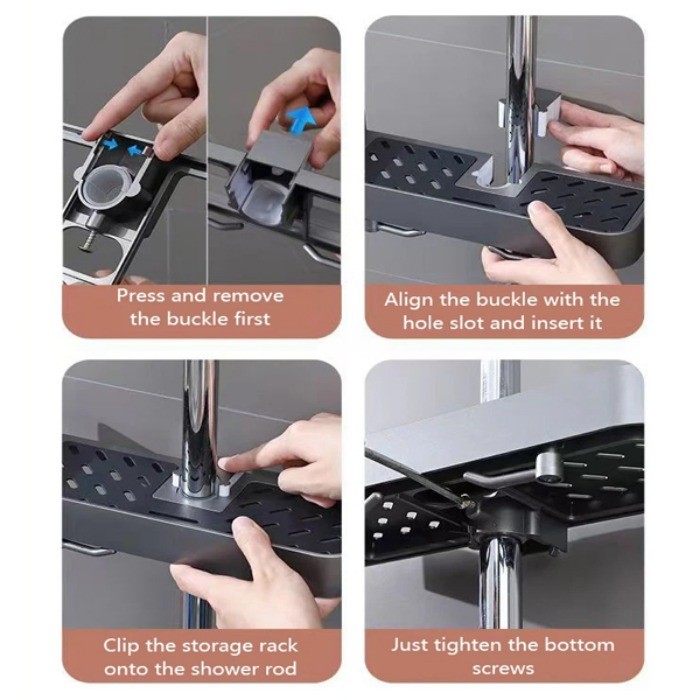 Press and remove the buckle first

Align the buckle with the hole slot and insert it

Clip the storage rack onto the shower rod

Just tighten the bottom screws