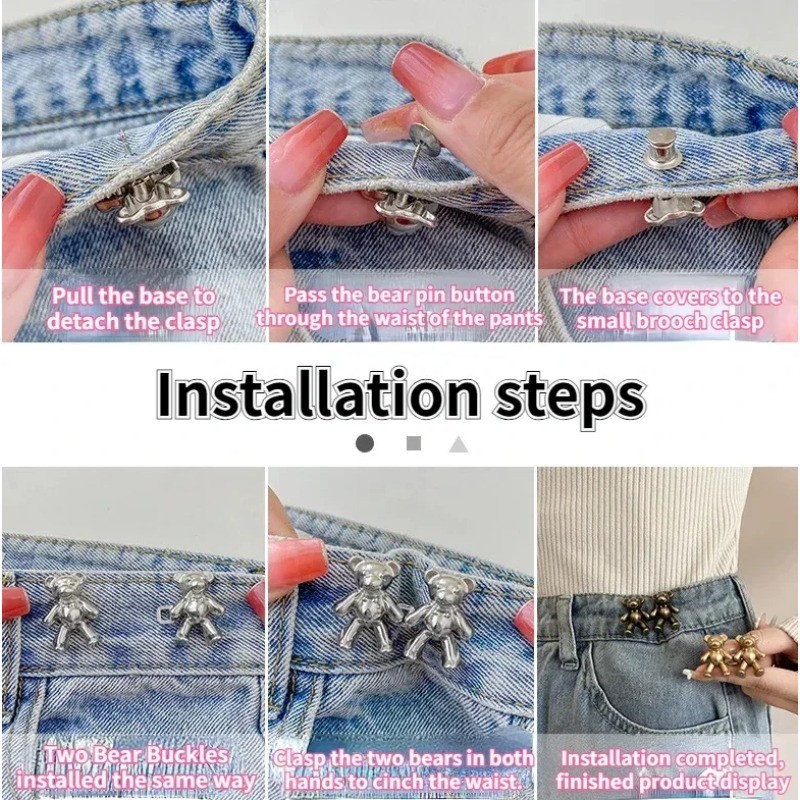 Pull the base to detach the clasp

Pass the bear pin button through the waist of the pants

The base covers to the small brooch clasp

Installation steps

Two Bear Buckles installed the same way

Clasp the two bears in both hands to cinch the waist.

Installation completed, finished product display