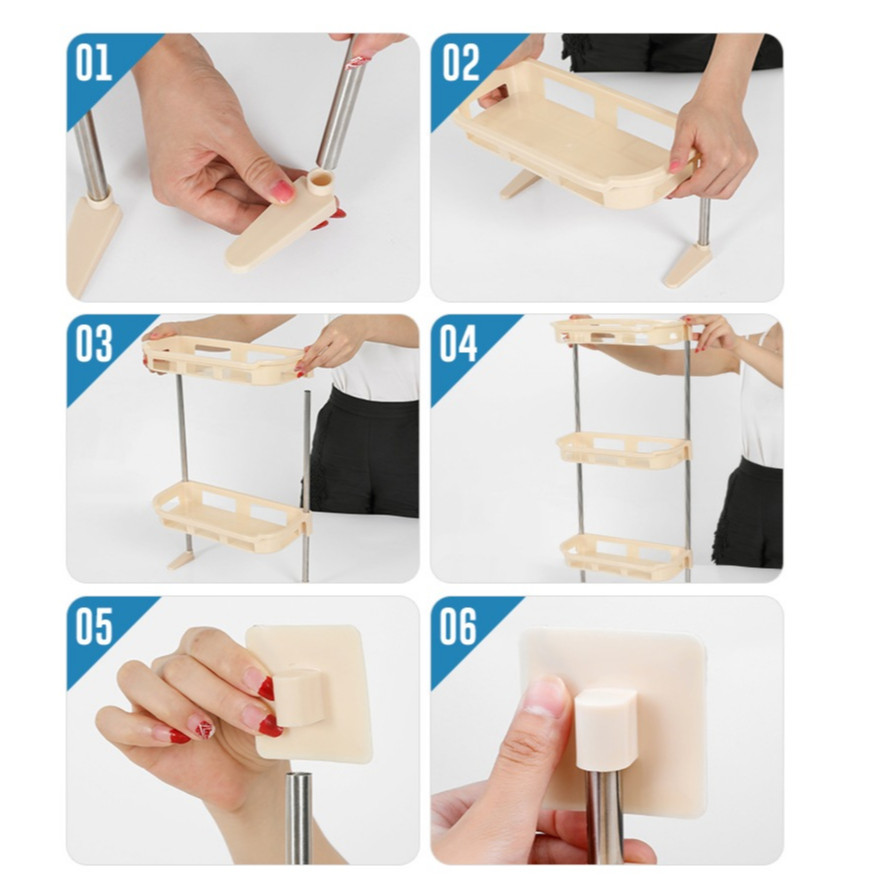 01

02

03

04

05

06