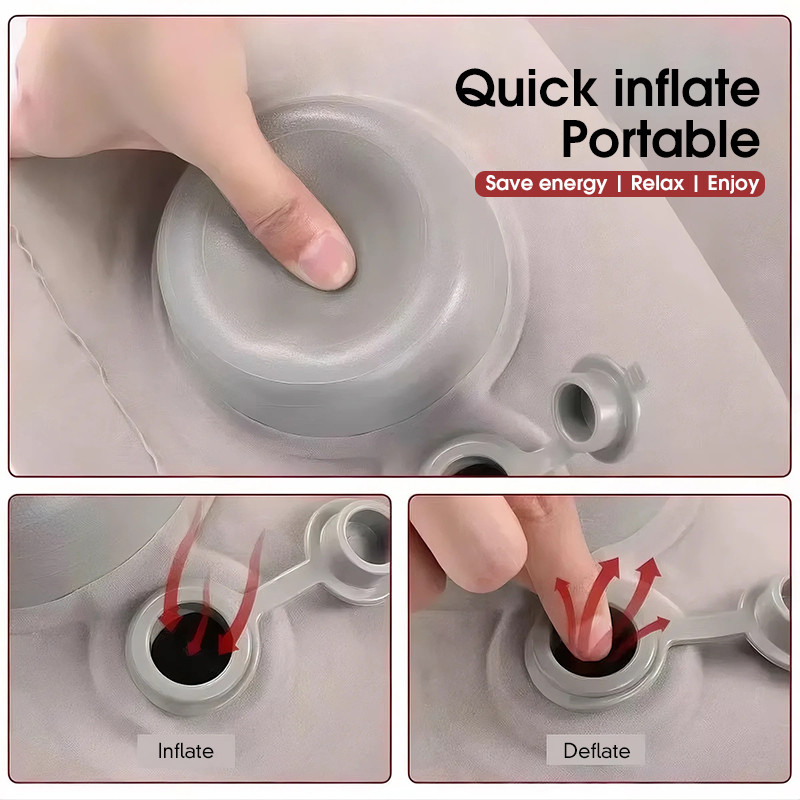 Quick inflate
Portable

Save energy | Relax | Enjoy

Inflate

Deflate