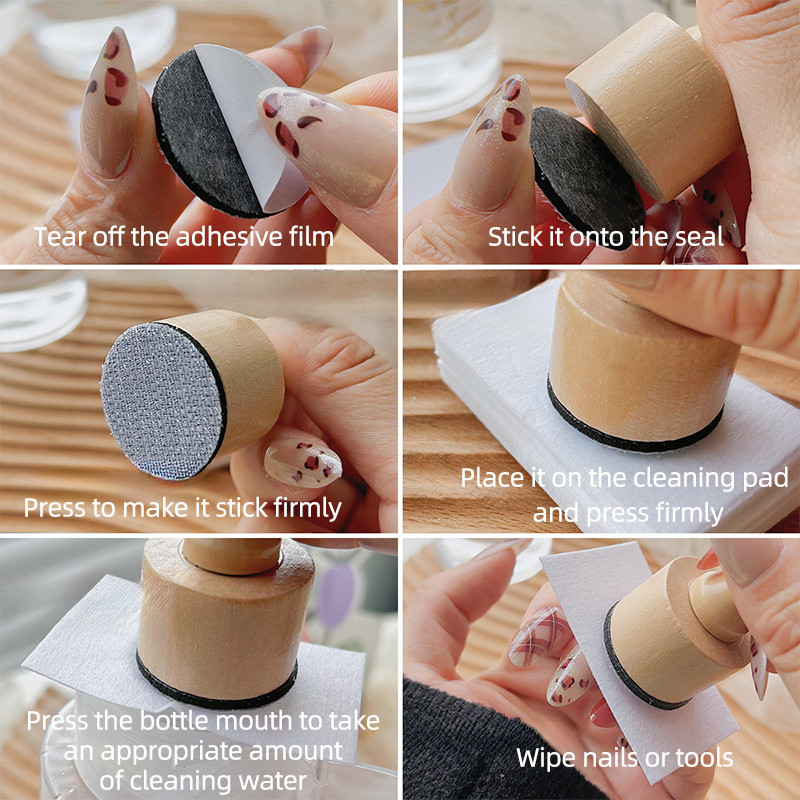 Tear off the adhesive film

Stick it onto the seal

Press to make it stick firmly

Place it on the cleaning pad and press firmly

Press the bottle mouth to take an appropriate amount of cleaning water

Wipe nails or tools