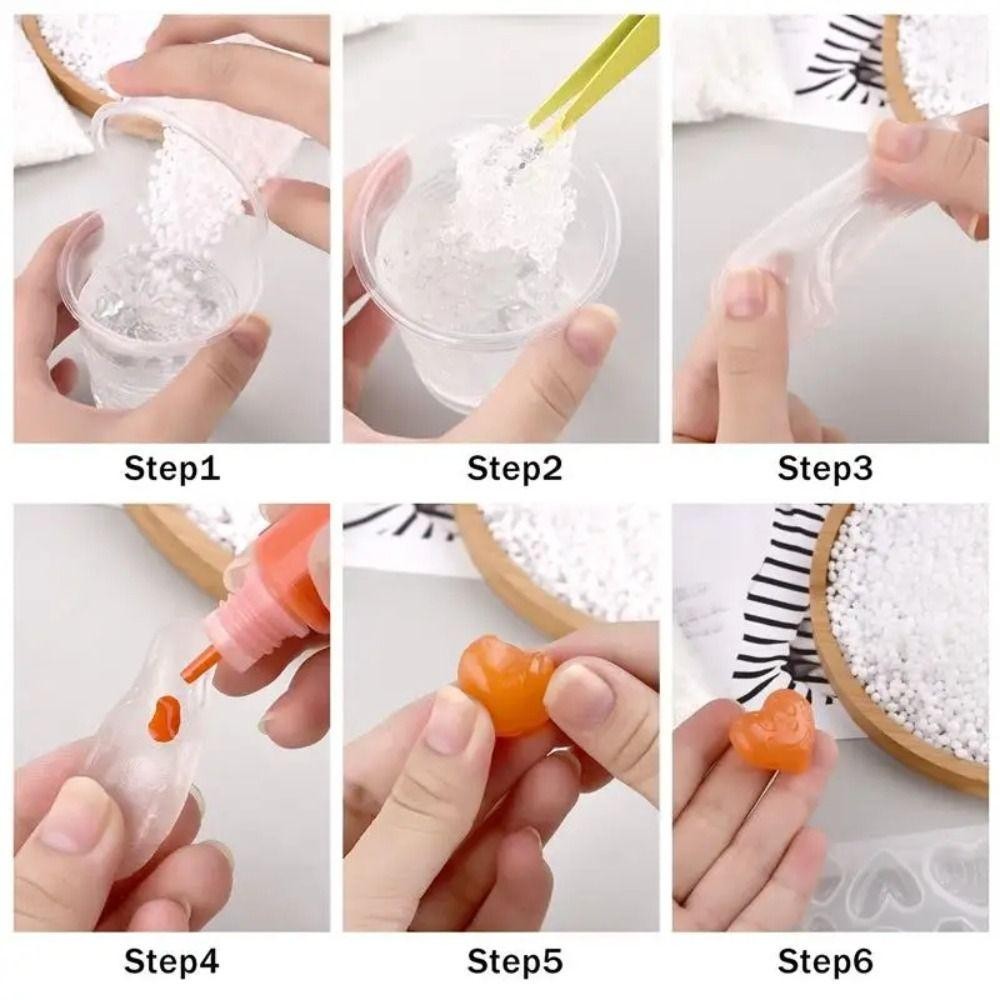 Step1

Step2

Step3

Step4

Step5

Step6