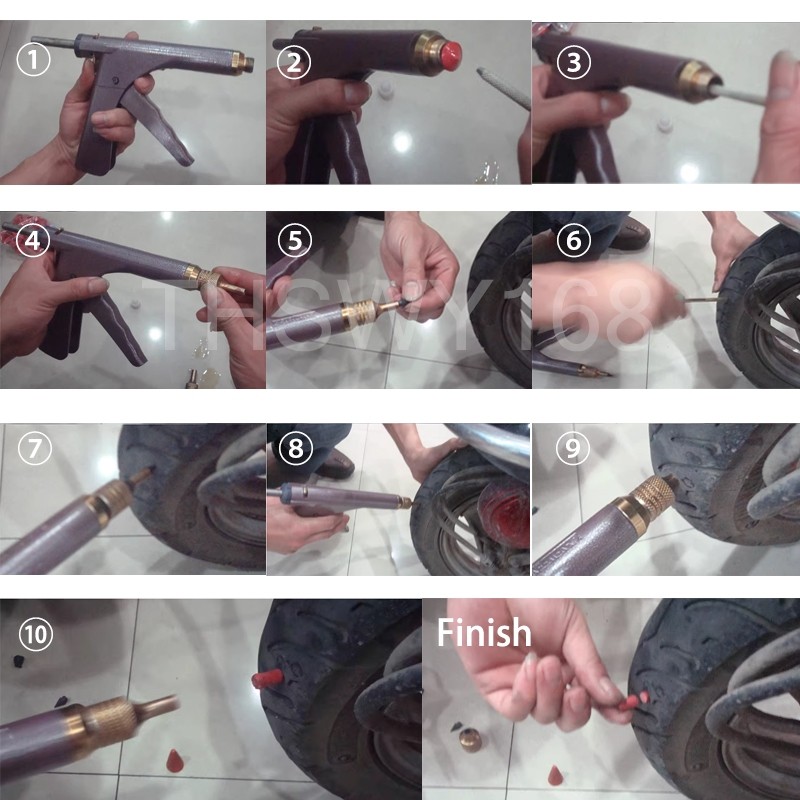 ①
②
③
④
⑤
⑥
THSWY168
⑦
⑧
⑨
⑩
Finish