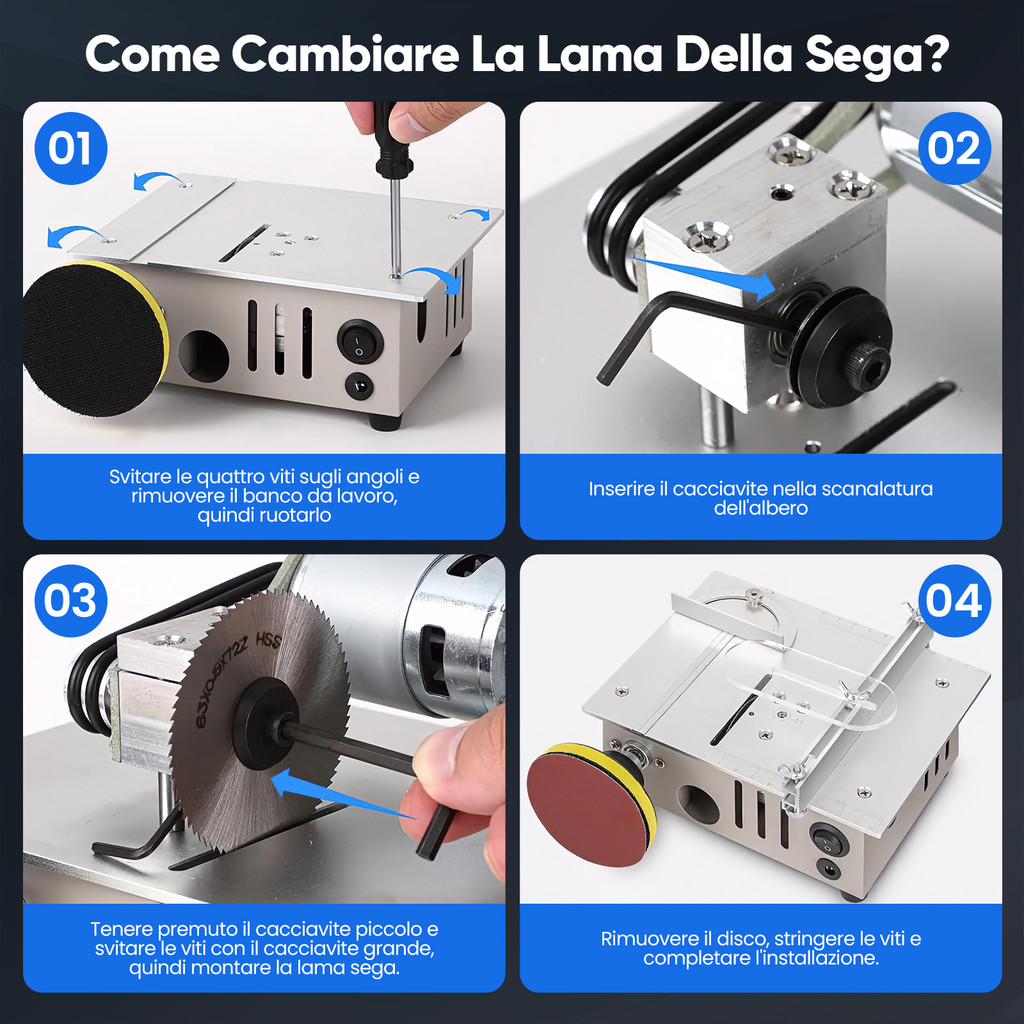 Come Cambiare La Lama Della Sega?

01

Svitare le quattro viti sugli angoli e rimuovere il banco da lavoro, quindi ruotarlo

02

Inserire il cacciavite nella scanalatura dell'albero

03

63X0.6X72Z HSS

Tenere premuto il cacciavite piccolo e svitare le viti con il cacciavite grande, quindi montare la lama sega.

04

Rimuovere il disco, stringere le viti e completare l'installazione.