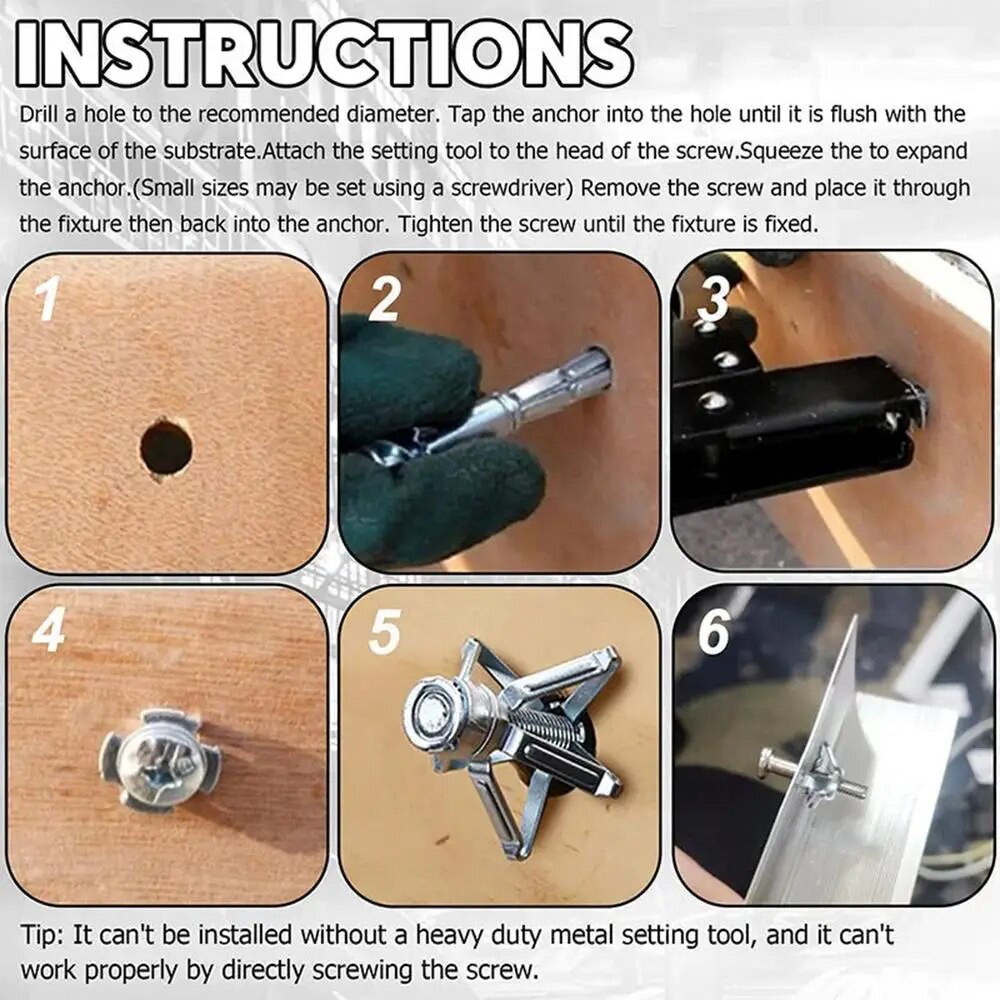 INSTRUCTIONS

Drill a hole to the recommended diameter. Tap the anchor into the hole until it is flush with the surface of the substrate.Attach the setting tool to the head of the screw.Squeeze the to expand the anchor.(Small sizes may be set using a screwdriver) Remove the screw and place it through the fixture then back into the anchor. Tighten the screw until the fixture is fixed.

1

2

3

4

5

6

Tip: It can't be installed without a heavy duty metal setting tool, and it can't work properly by directly screwing the screw.