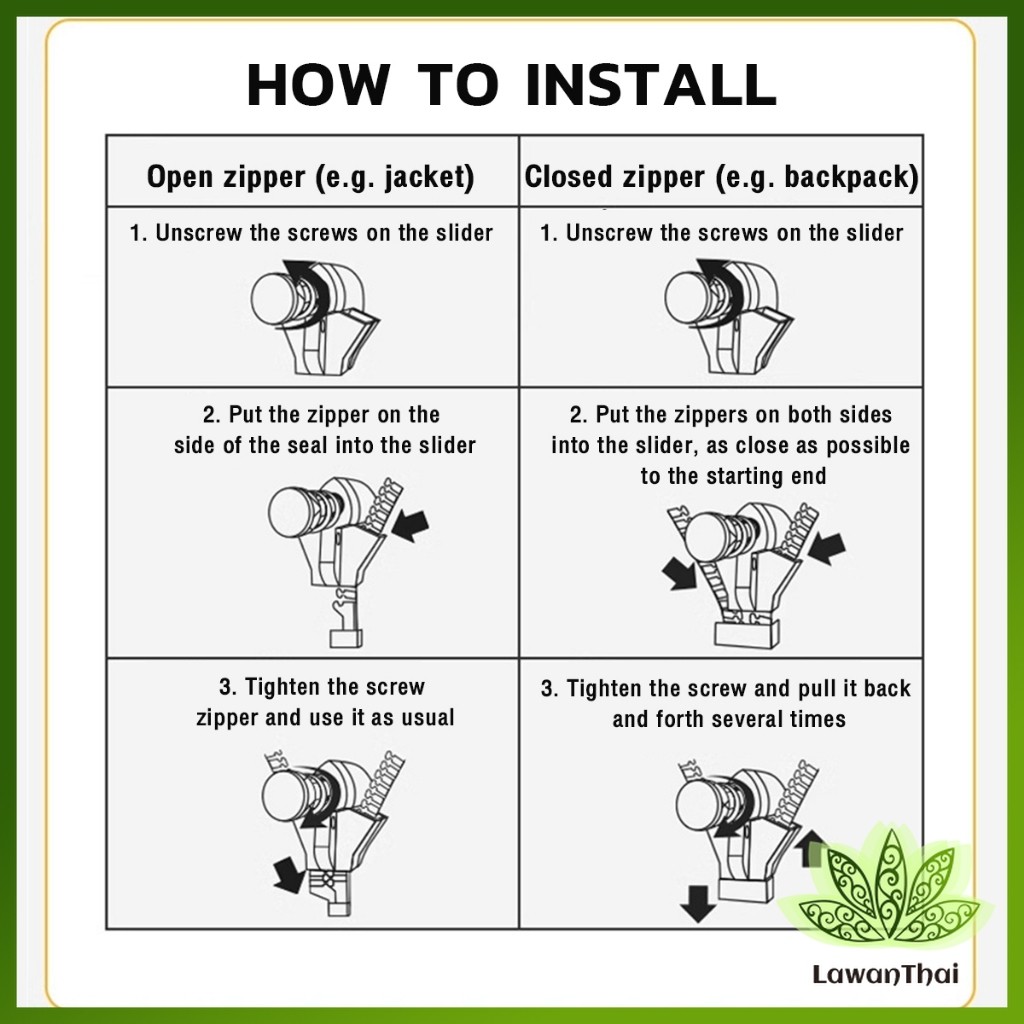 HOW TO INSTALL

| Open zipper (e.g. jacket) | Closed zipper (e.g. backpack) |
|---|---|
| 1. Unscrew the screws on the slider | 1. Unscrew the screws on the slider |
| 2. Put the zipper on the side of the seal into the slider | 2. Put the zippers on both sides into the slider, as close as possible to the starting end |
| 3. Tighten the screw zipper and use it as usual | 3. Tighten the screw and pull it back and forth several times |

LawanThai