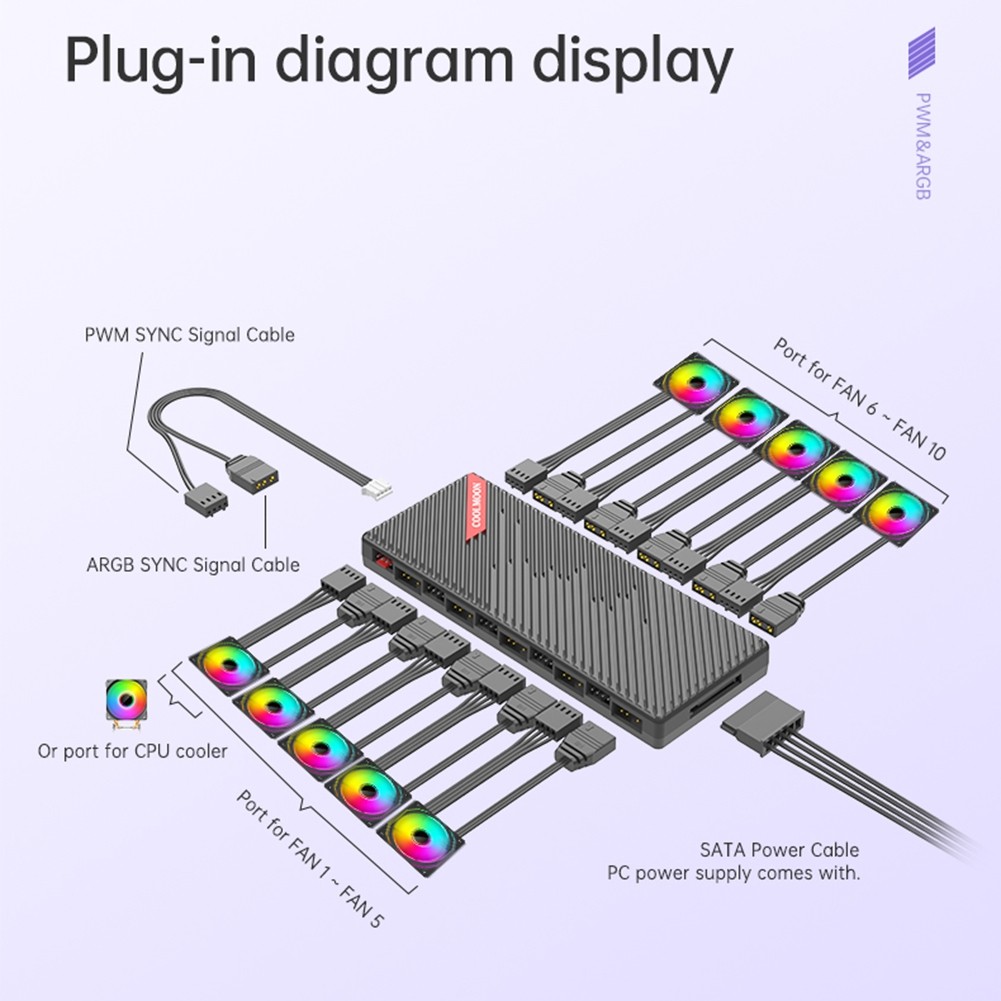 Plug-in diagram display

PWM&ARGB

PWM SYNC Signal Cable

ARGB SYNC Signal Cable

Port for FAN 6 ~ FAN 10

COOLMOON

Or port for CPU cooler

Port for FAN 1 ~ FAN 5

SATA Power Cable
PC power supply comes with.