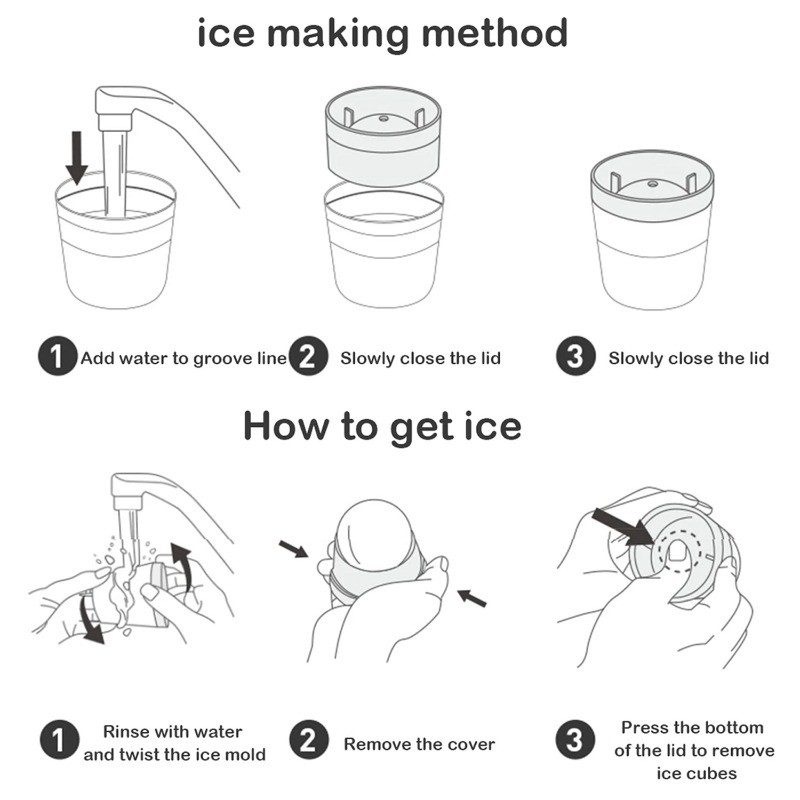 ice making method

1 Add water to groove line

2 Slowly close the lid

3 Slowly close the lid

How to get ice

1 Rinse with water and twist the ice mold

2 Remove the cover

3 Press the bottom of the lid to remove ice cubes