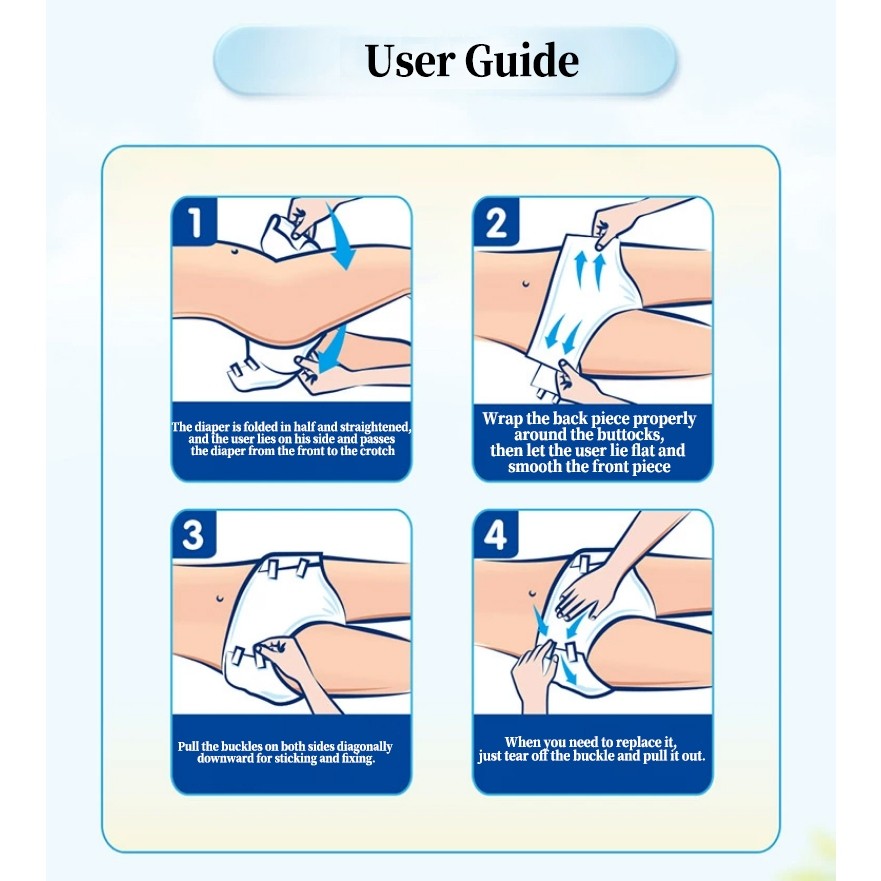 User Guide

1

The diaper is folded in half and straightened, and the user lies on his side and passes the diaper from the front to the crotch

2

Wrap the back piece properly around the buttocks, then let the user lie flat and smooth the front piece

3

Pull the buckles on both sides diagonally downward for sticking and fixing.

4

When you need to replace it, just tear off the buckle and pull it out.