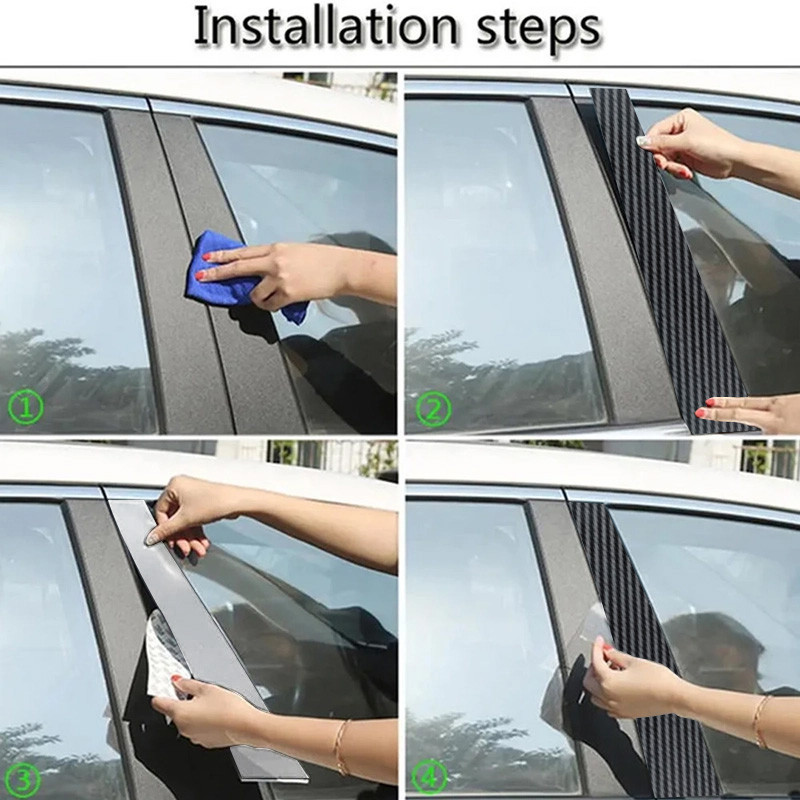 Installation steps

①

②

③

④