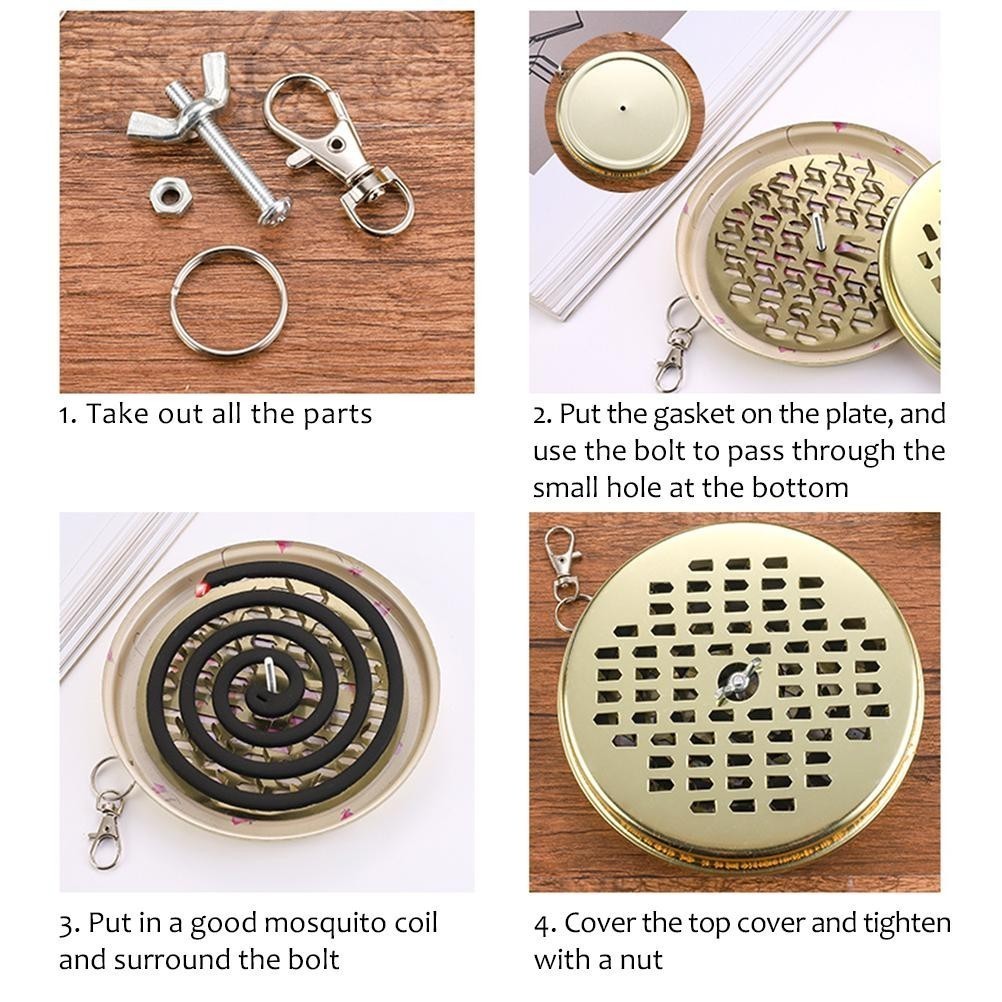 1. Take out all the parts

2. Put the gasket on the plate, and use the bolt to pass through the small hole at the bottom

3. Put in a good mosquito coil and surround the bolt

4. Cover the top cover and tighten with a nut