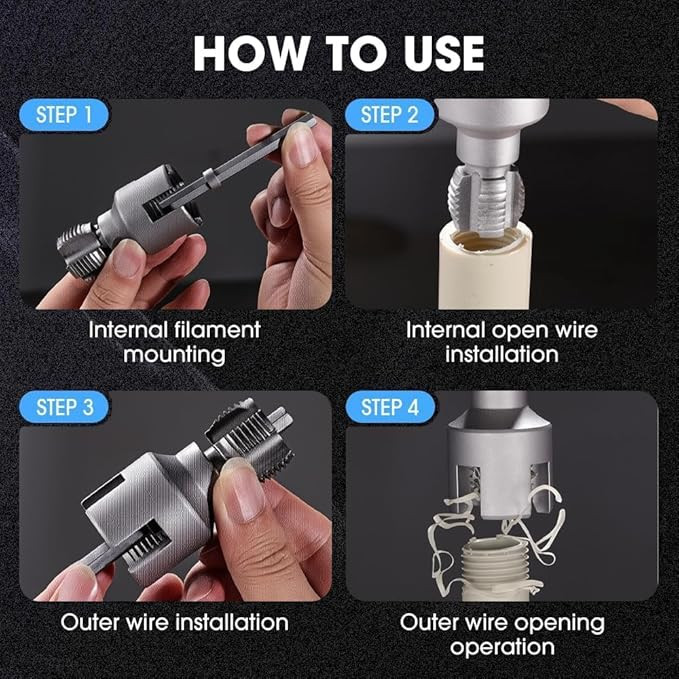 HOW TO USE

STEP 1

Internal filament mounting

STEP 2

Internal open wire installation

STEP 3

Outer wire installation

STEP 4

Outer wire opening operation