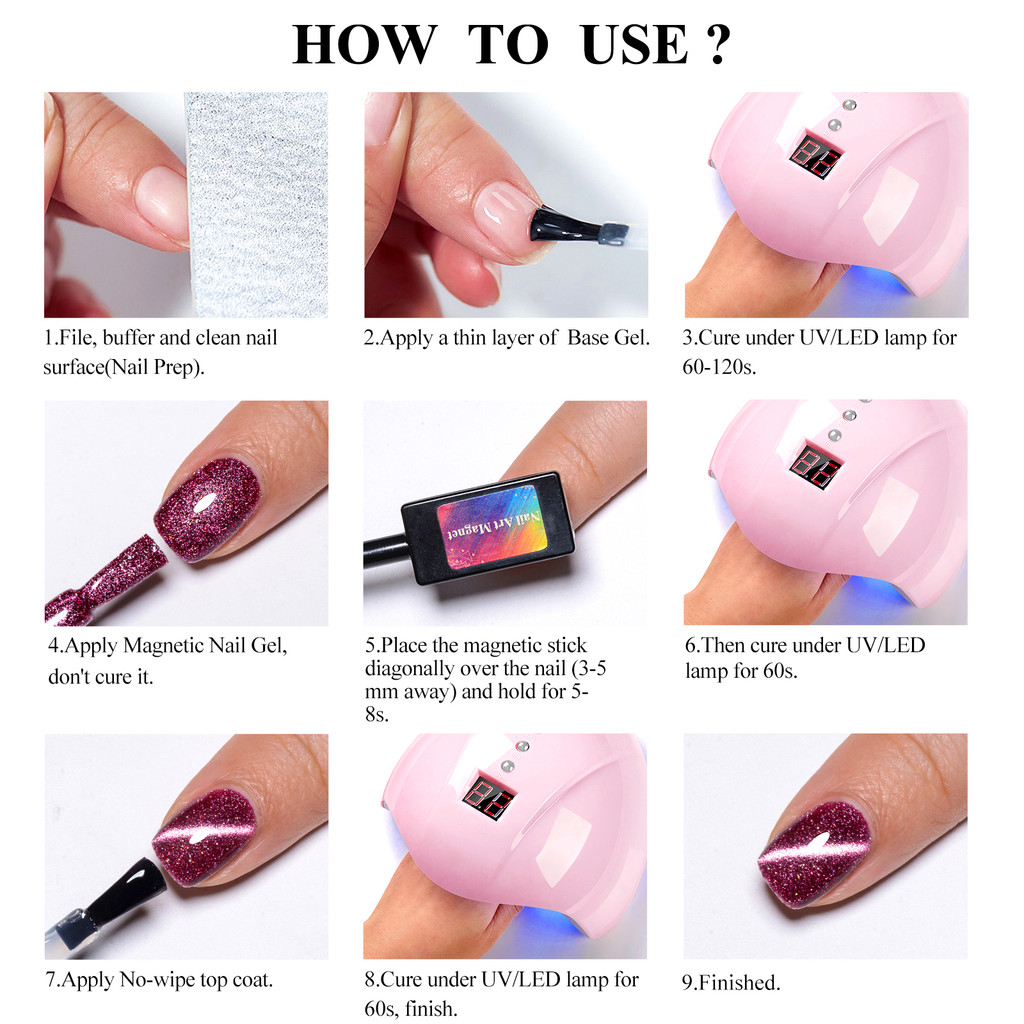 HOW TO USE ?

1.File, buffer and clean nail surface(Nail Prep).

2.Apply a thin layer of Base Gel.

3.Cure under UV/LED lamp for 60-120s.

4.Apply Magnetic Nail Gel, don't cure it.

Nail Art Magnet

5.Place the magnetic stick diagonally over the nail (3-5 mm away) and hold for 5-8s.

6.Then cure under UV/LED lamp for 60s.

7.Apply No-wipe top coat.

8.Cure under UV/LED lamp for 60s, finish.

9.Finished.