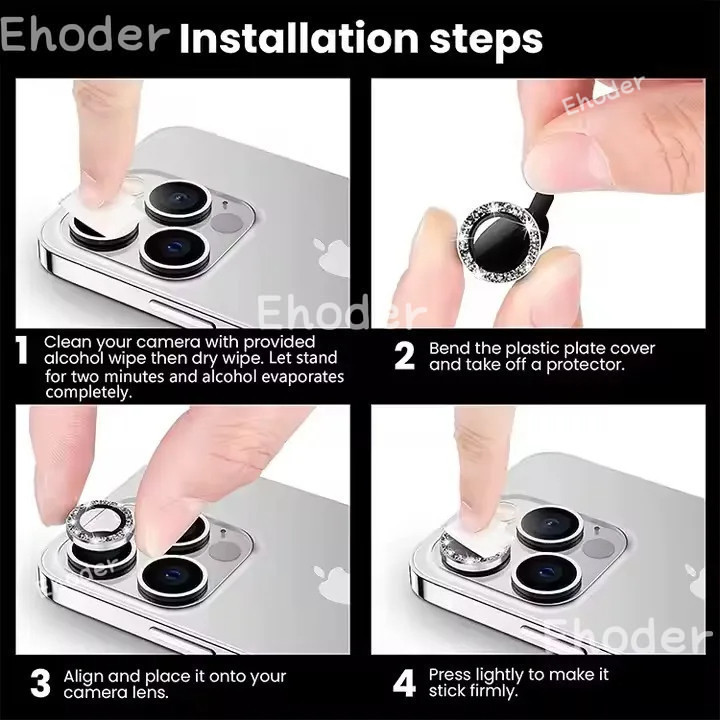 Ehoder Installation steps

Ehoder

Ehoder

1 Clean your camera with provided alcohol wipe then dry wipe. Let stand for two minutes and alcohol evaporates completely.

2 Bend the plastic plate cover and take off a protector.

Ehoder

Ehoder

3 Align and place it onto your camera lens.

4 Press lightly to make it stick firmly.