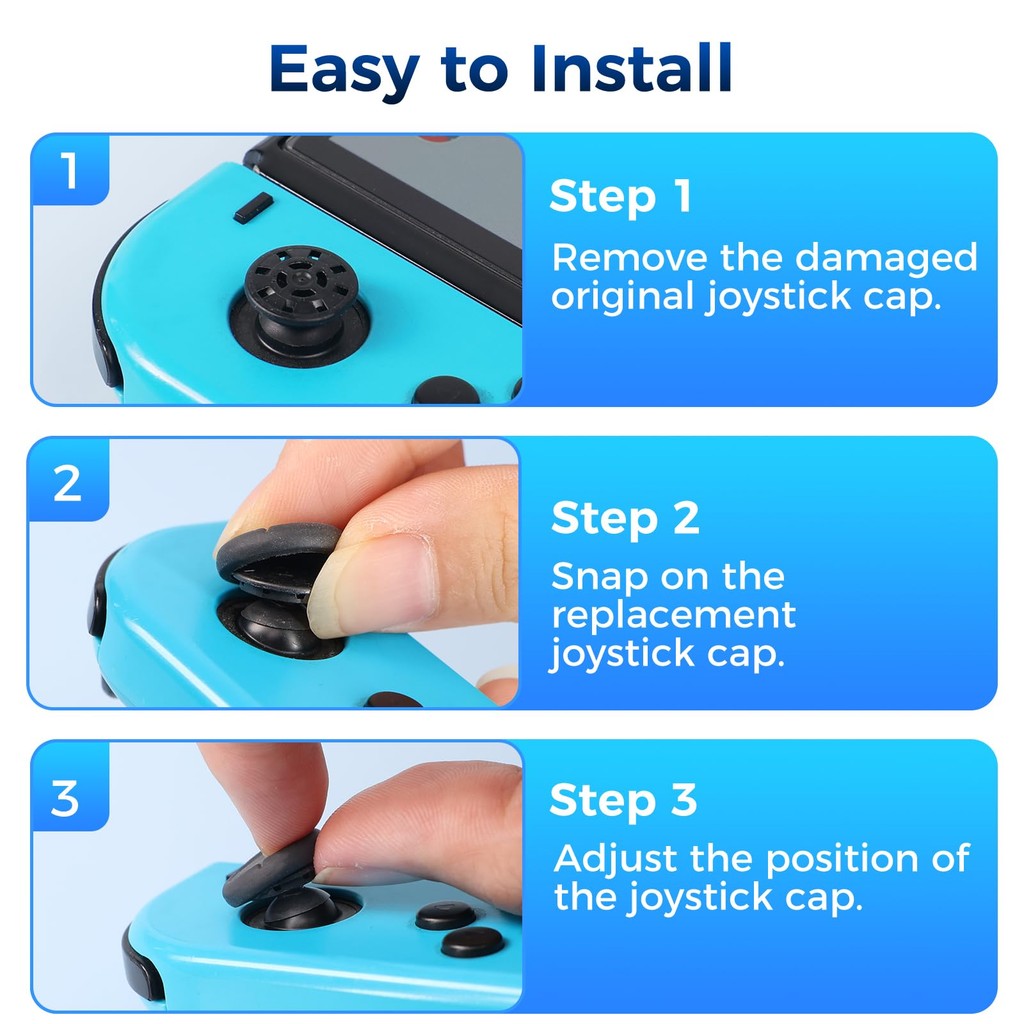 Easy to Install

1

Step 1
Remove the damaged original joystick cap.

2

Step 2
Snap on the replacement joystick cap.

3

Step 3
Adjust the position of the joystick cap.