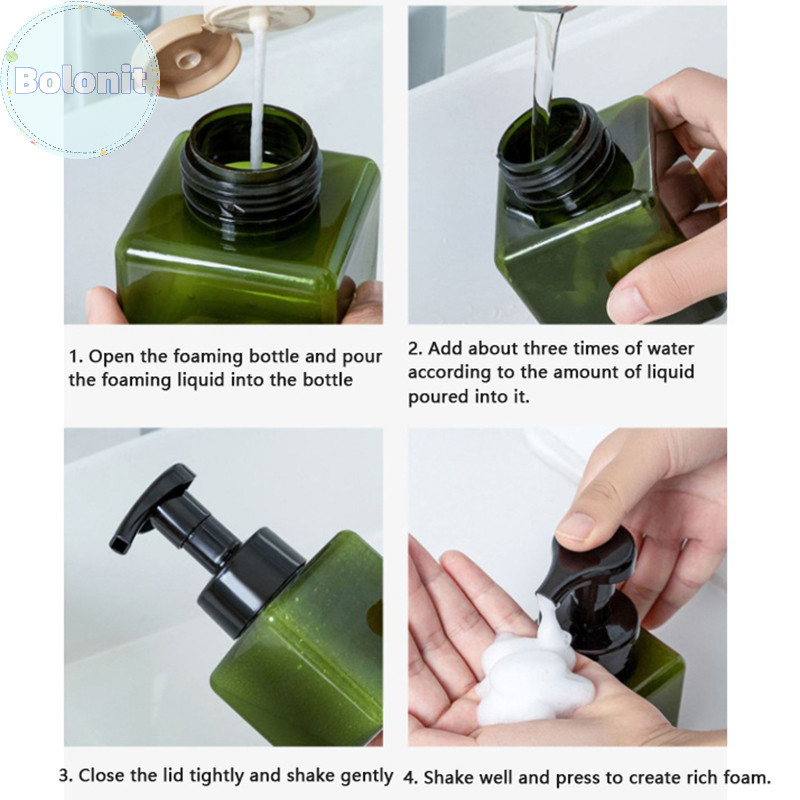 Bolonit

1. Open the foaming bottle and pour the foaming liquid into the bottle

2. Add about three times of water according to the amount of liquid poured into it.

3. Close the lid tightly and shake gently

4. Shake well and press to create rich foam.