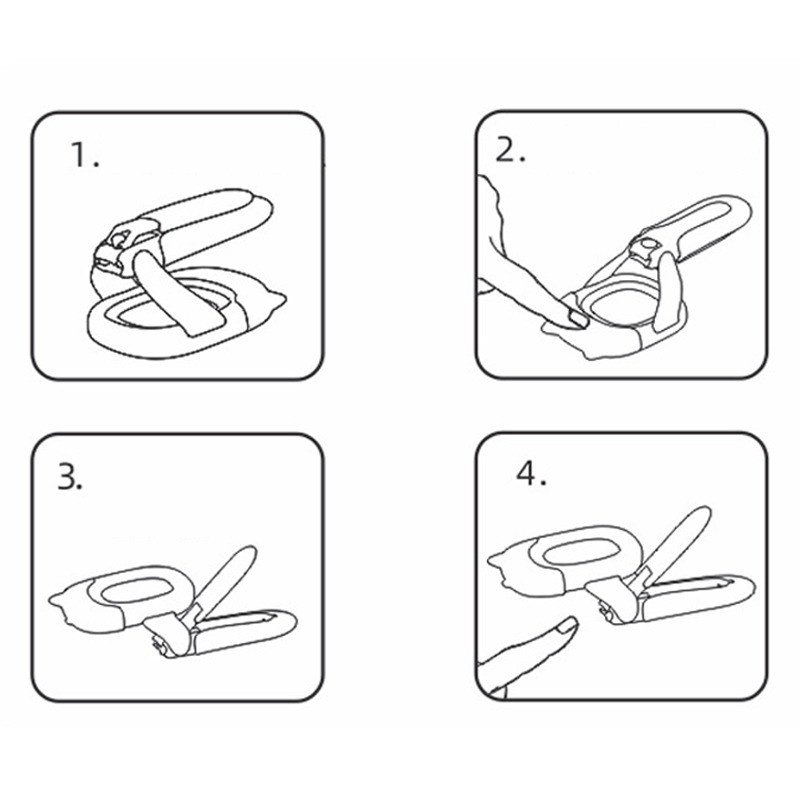 1.

2.

3.

4.