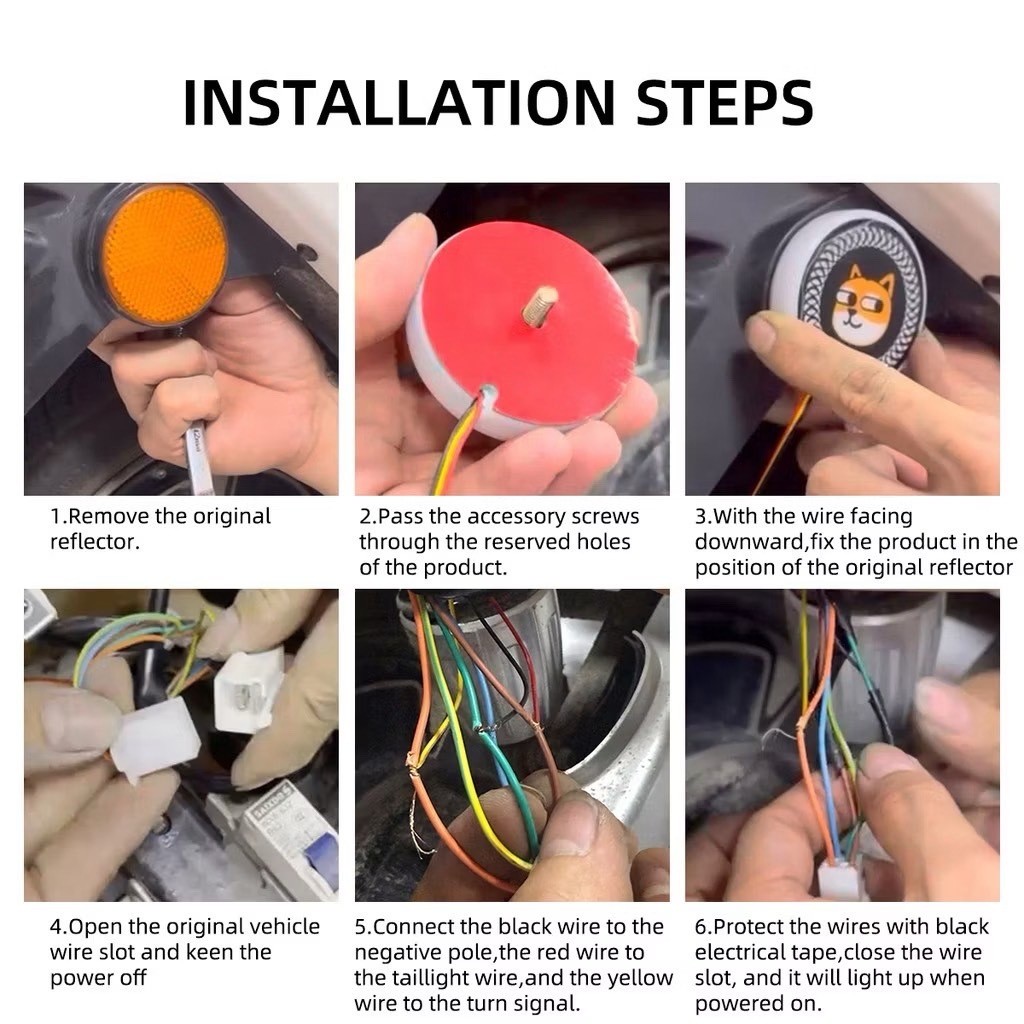 INSTALLATION STEPS

1.Remove the original reflector.

2.Pass the accessory screws through the reserved holes of the product.

3.With the wire facing downward,fix the product in the position of the original reflector

4.Open the original vehicle wire slot and keen the power off

5.Connect the black wire to the negative pole,the red wire to the taillight wire,and the yellow wire to the turn signal.

6.Protect the wires with black electrical tape,close the wire slot, and it will light up when powered on.