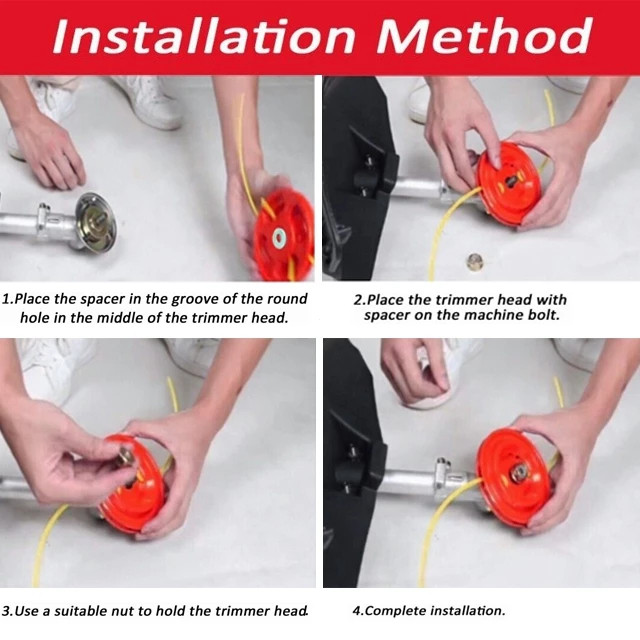 Installation Method

1.Place the spacer in the groove of the round hole in the middle of the trimmer head.

2.Place the trimmer head with spacer on the machine bolt.

3.Use a suitable nut to hold the trimmer head.

4.Complete installation.