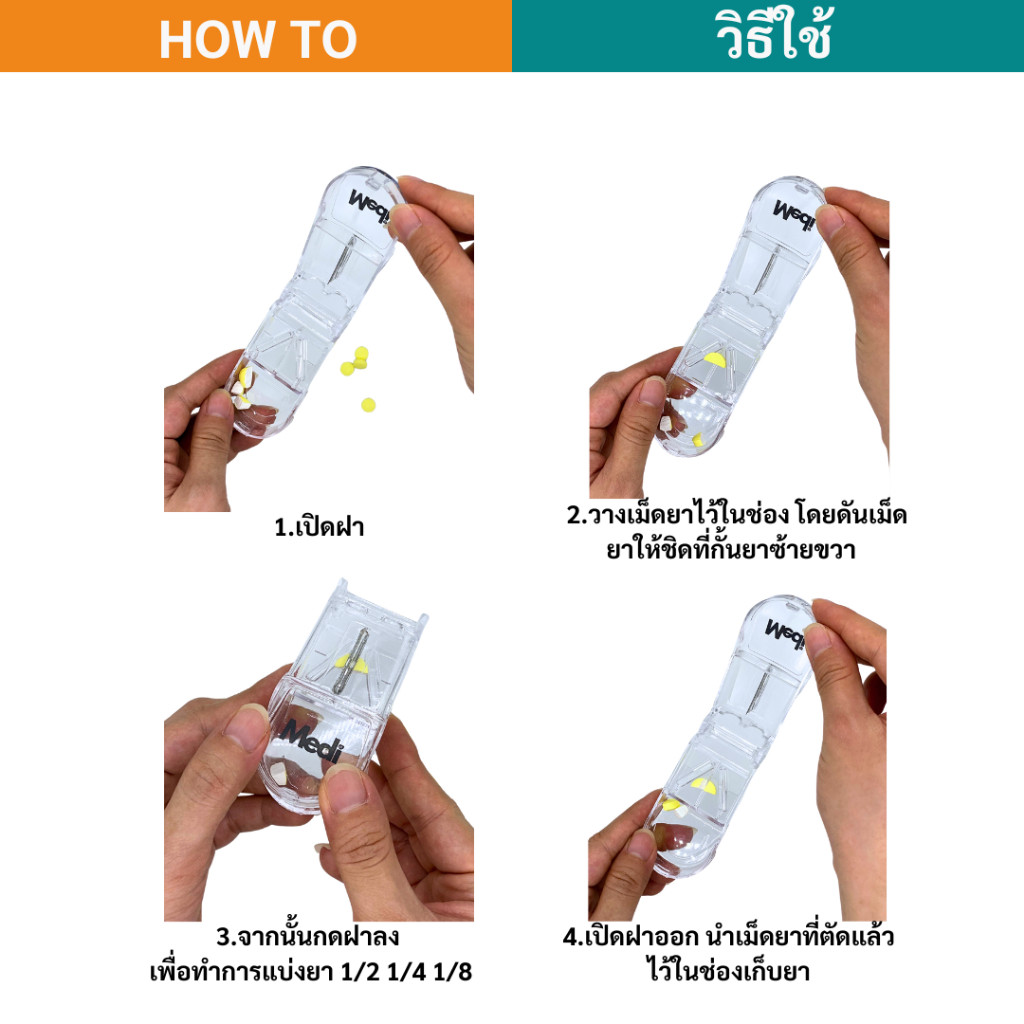 HOW TO

วิธีใช้

Medi

1.เปิดฝา

Medi

2.วางเม็ดยาไว้ในช่อง โดยดันเม็ดยาให้ชิดที่กั้นยาซ้ายขวา

Medi

3.จากนั้นกดฝาลง เพื่อทำการแบ่งยา 1/2 1/4 1/8

Medi

4.เปิดฝาออก นำเม็ดยาที่ตัดแล้วไว้ในช่องเก็บยา