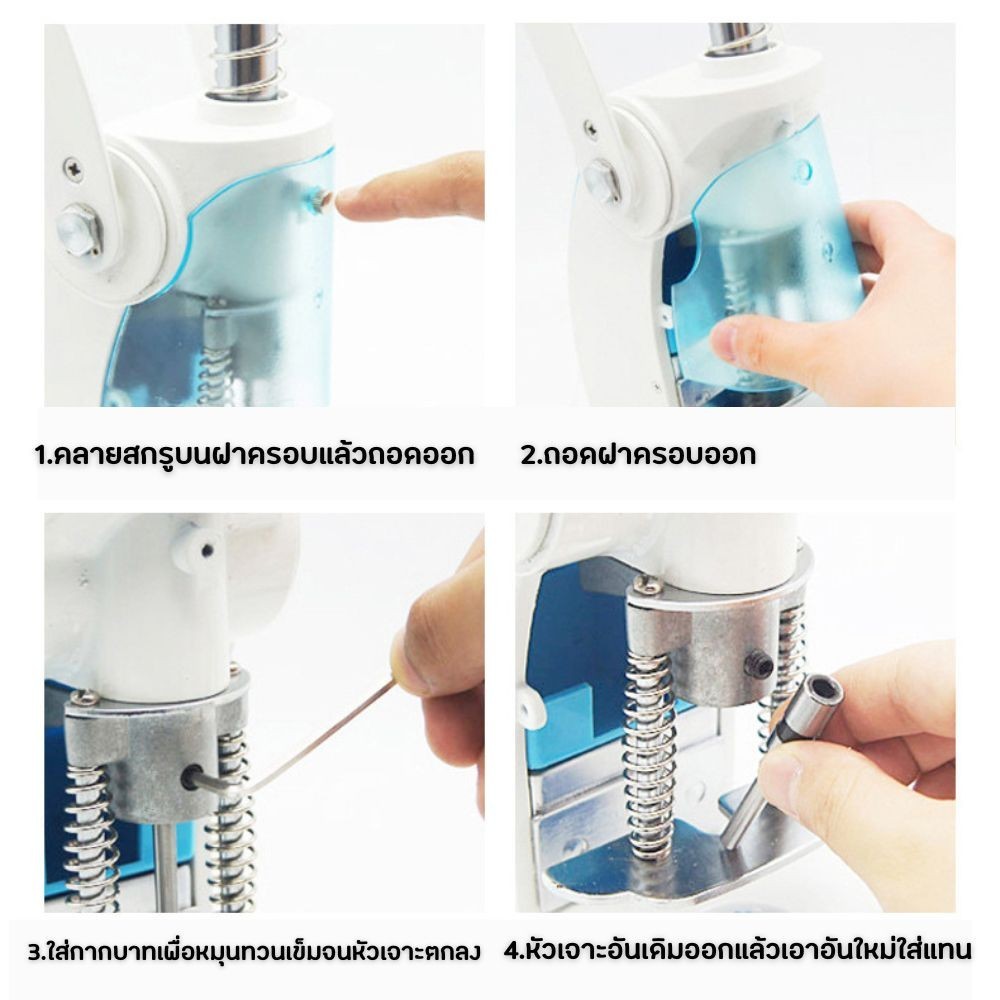 1.คลายสกรูบนฝาครอบแล้วถอดออก

2.ถอดฝาครอบออก

3.ใส่กากบาทเพื่อหมุนทวนเข็มจนหัวเจาะตกลง

4.หัวเจาะอันเดิมออกแล้วเอาอันใหม่ใส่แทน