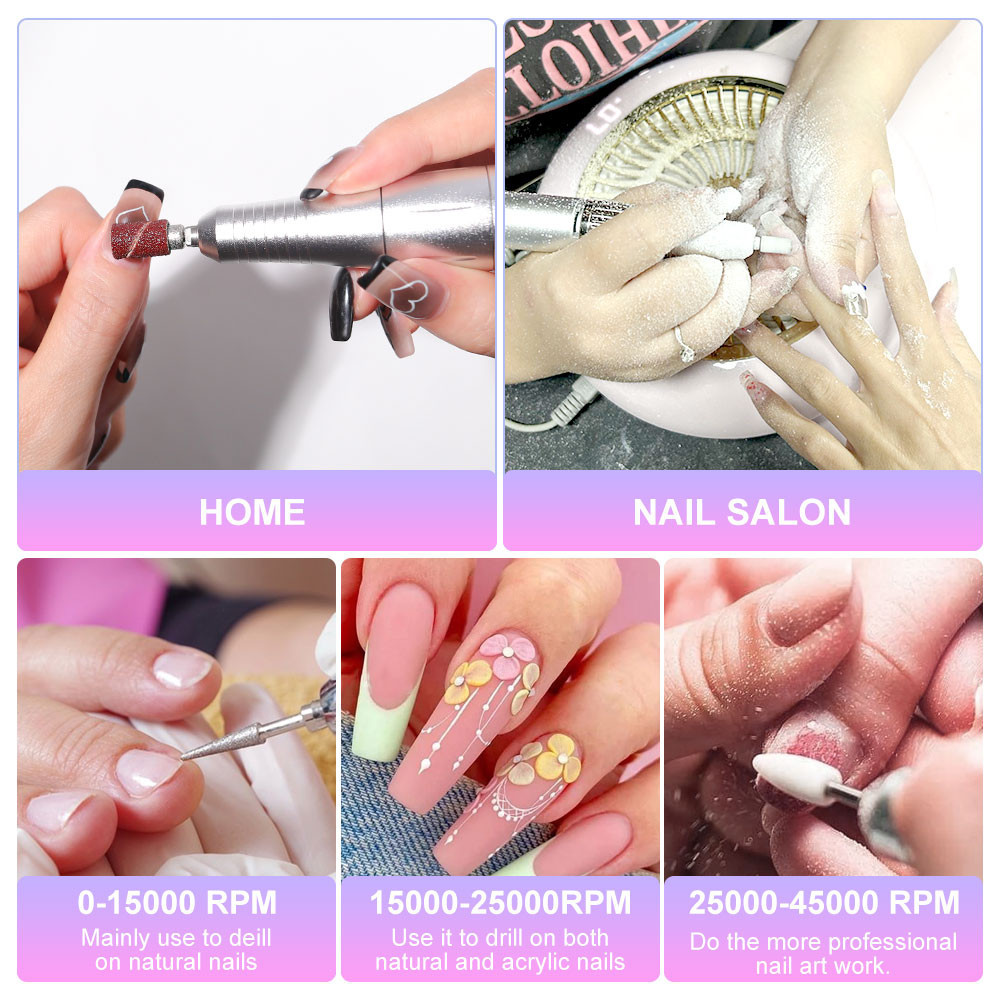 HOME

NAIL SALON

0-15000 RPM
Mainly use to deill on natural nails

15000-25000RPM
Use it to drill on both natural and acrylic nails

25000-45000 RPM
Do the more professional nail art work.