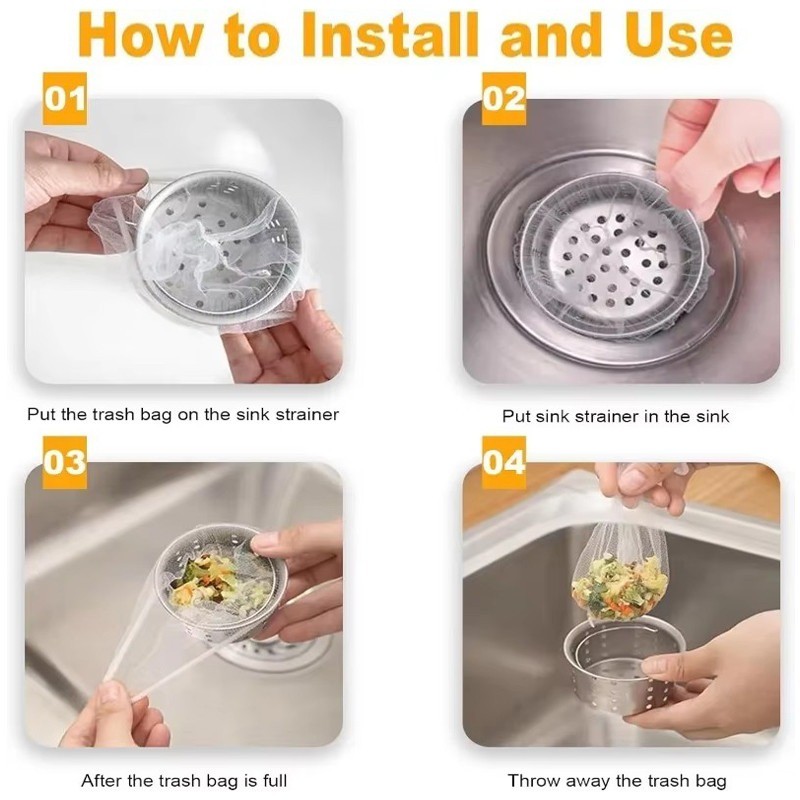 How to Install and Use

01

Put the trash bag on the sink strainer

02

Put sink strainer in the sink

03

After the trash bag is full

04

Throw away the trash bag