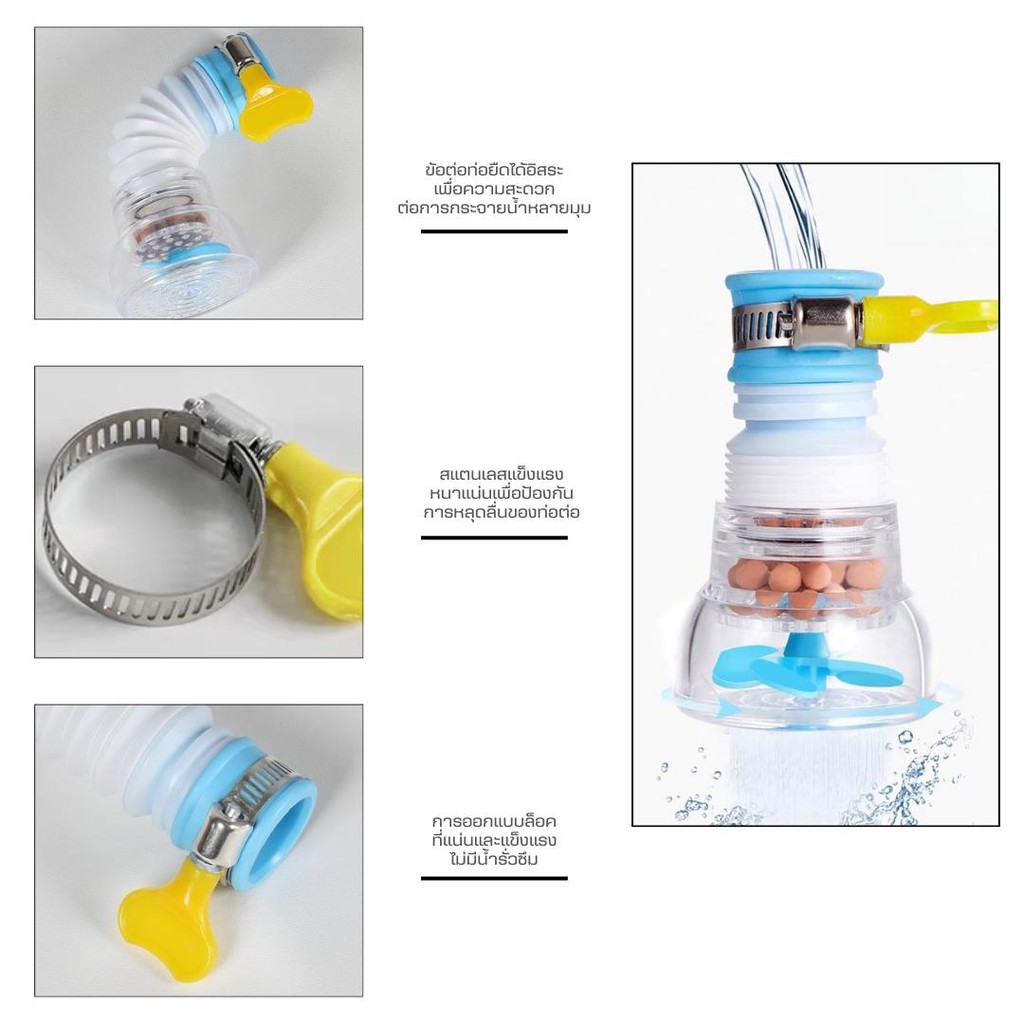 ข้อต่อท่อยืดได้อิสระ
เพื่อความสะดวก
ต่อการกระจายน้ำหลายมุม

สแตนเลสแข็งแรง
หนาแน่นเพื่อป้องกัน
การหลุดลื่นของท่อต่อ

การออกแบบล็อค
ที่แน่นและแข็งแรง
ไม่มีน้ำรั่วซึม