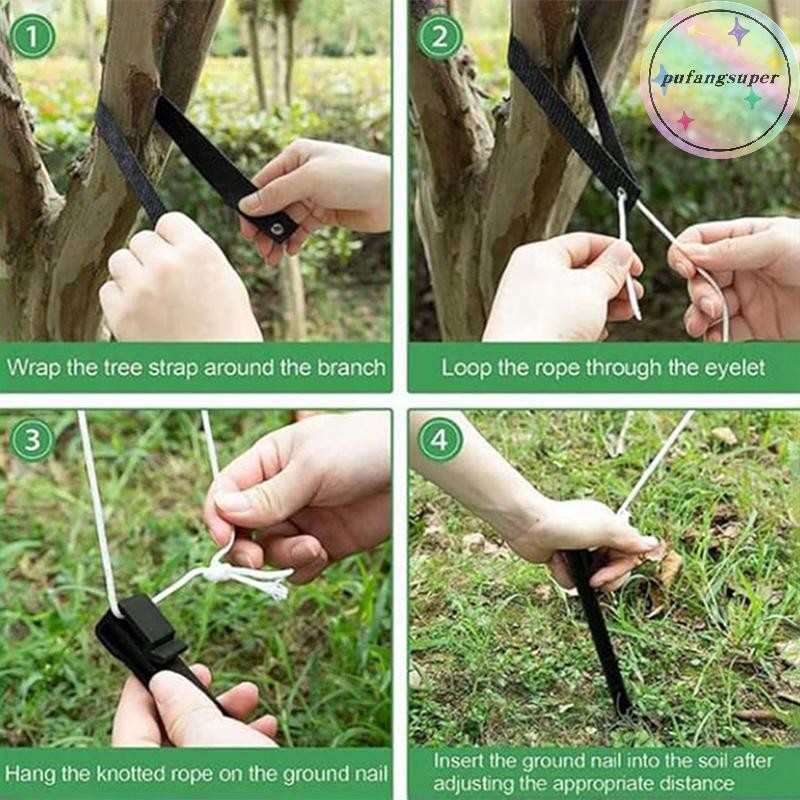 1

Wrap the tree strap around the branch

2

pufangsuper

Loop the rope through the eyelet

3

Hang the knotted rope on the ground nail

4

Insert the ground nail into the soil after adjusting the appropriate distance