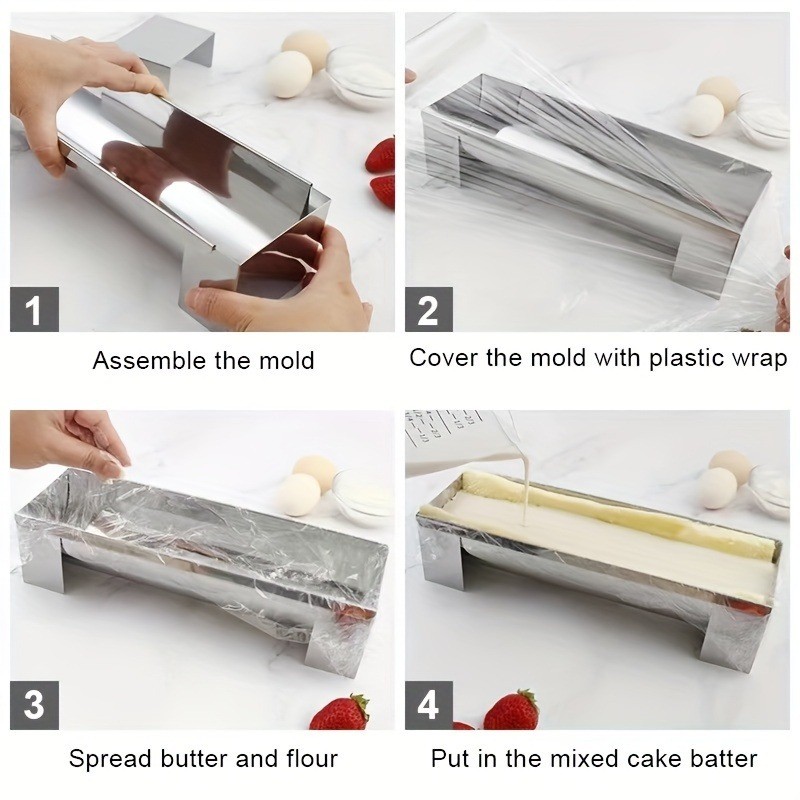 1

Assemble the mold

2

Cover the mold with plastic wrap

3

Spread butter and flour

4

Put in the mixed cake batter