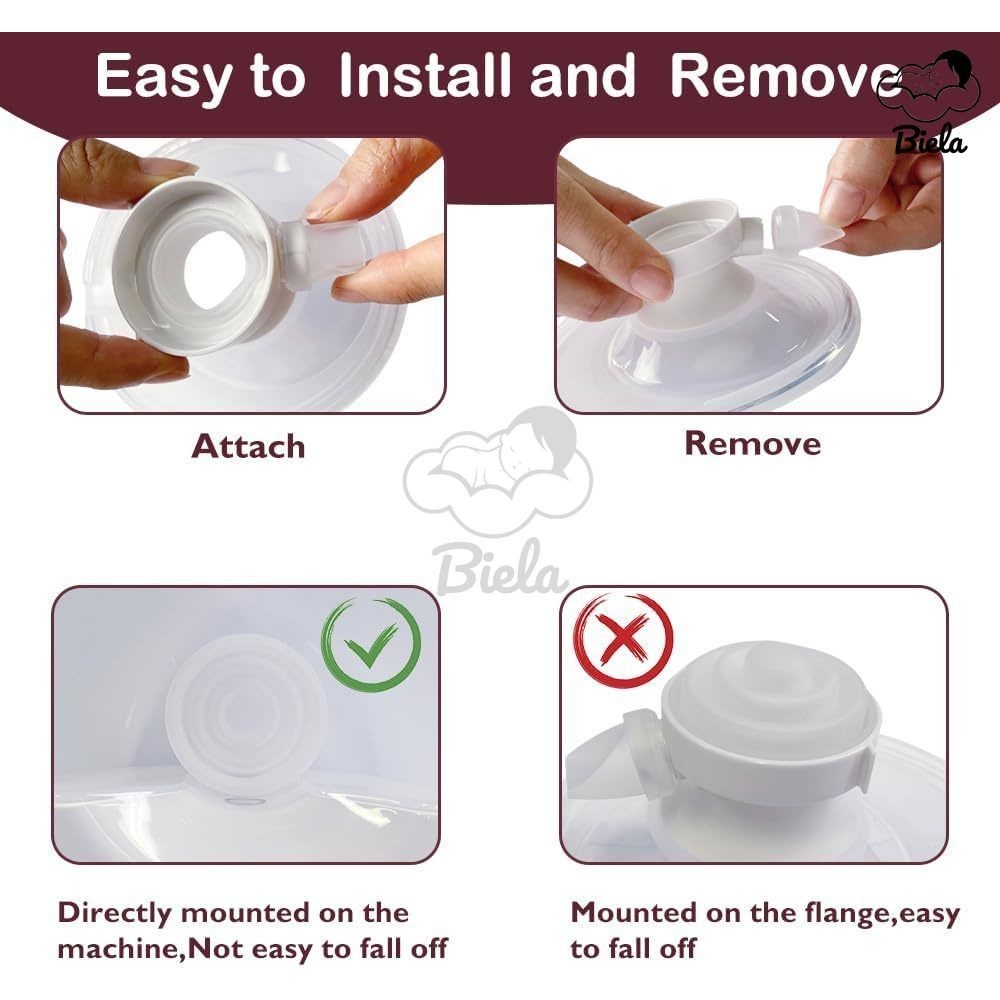 Easy to Install and Remove

Biela

Attach

Remove

Biela

Directly mounted on the machine,Not easy to fall off

Mounted on the flange,easy to fall off