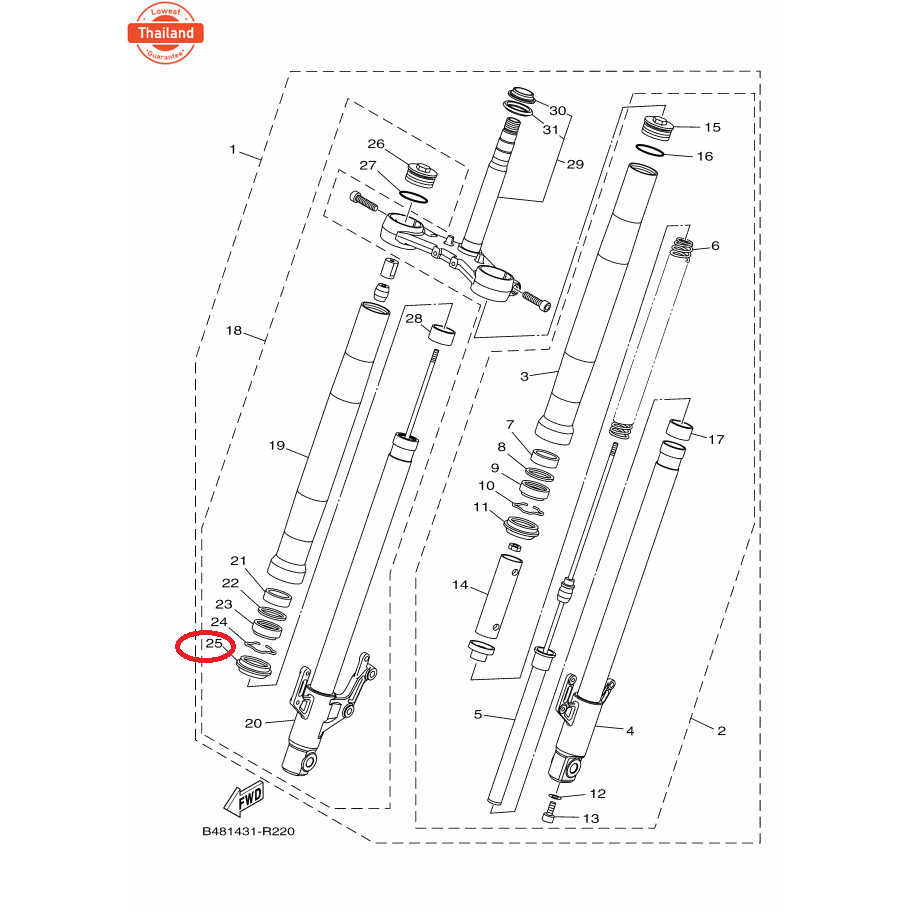 Lowest
Thailand
Guarantee

1
26
27
30
31
29
15
16
6
18
28
3
19
7
8
9
10
11
17
21
22
23
24
25
14
20
5
4
2
12
13
FWD
B481431-R220