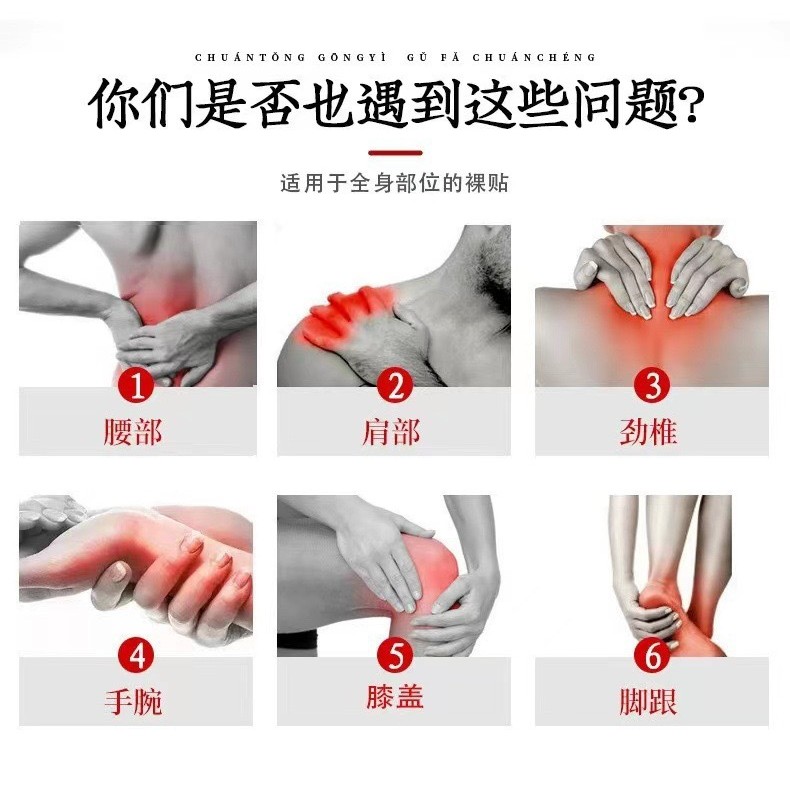 CHUÁNTǑNG GŌNGYÌ GǓ FǍ CHUÁNCHÉNG

你们是否也遇到这些问题?

适用于全身部位的裸贴

1
腰部

2
肩部

3
劲椎

4
手腕

5
膝盖

6
脚跟